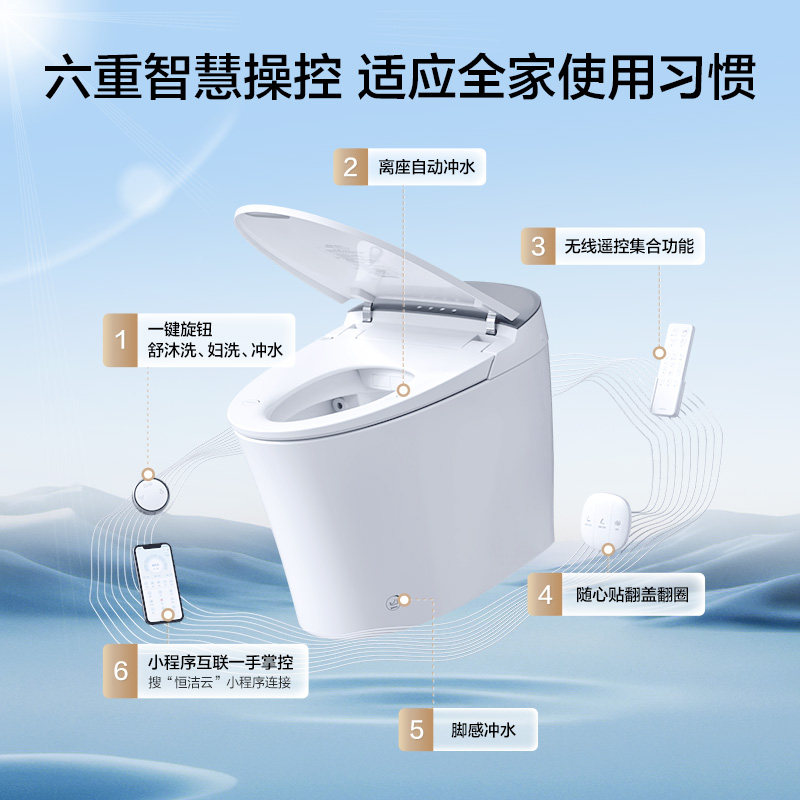 六重智慧操控 适应全家使用习惯

2 离座自动冲水

3 无线遥控集合功能

1 一键旋钮
舒沐洗、妇洗、冲水

4 随心贴翻盖翻圈

6 小程序互联一手掌控
搜“恒洁云”小程序连接

5 脚感冲水