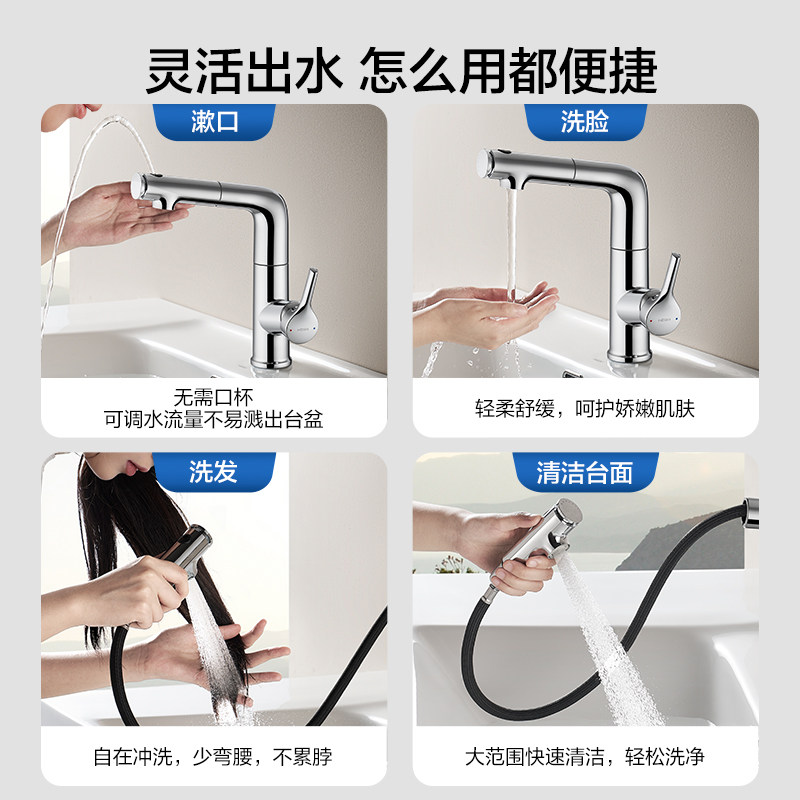 灵活出水 怎么用都便捷

漱口

无需口杯
可调水流量不易溅出台盆

洗脸

轻柔舒缓，呵护娇嫩肌肤

洗发

自在冲洗，少弯腰，不累脖

清洁台面

大范围快速清洁，轻松洗净