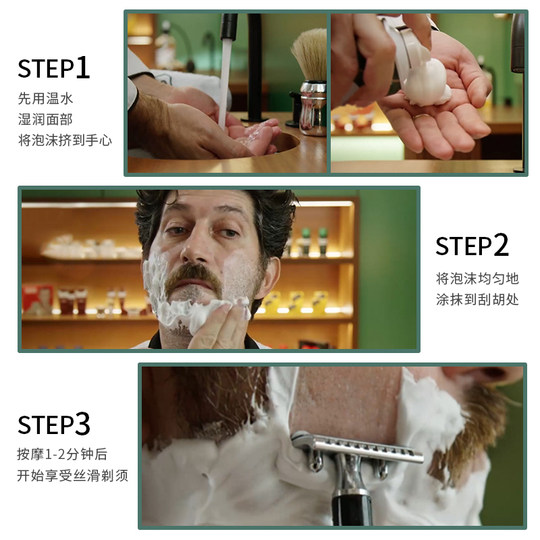 STEP1
先用温水
湿润面部
将泡沫挤到手心

STEP2
将泡沫均匀地
涂抹到刮胡处

STEP3
按摩1-2分钟后
开始享受丝滑剃须