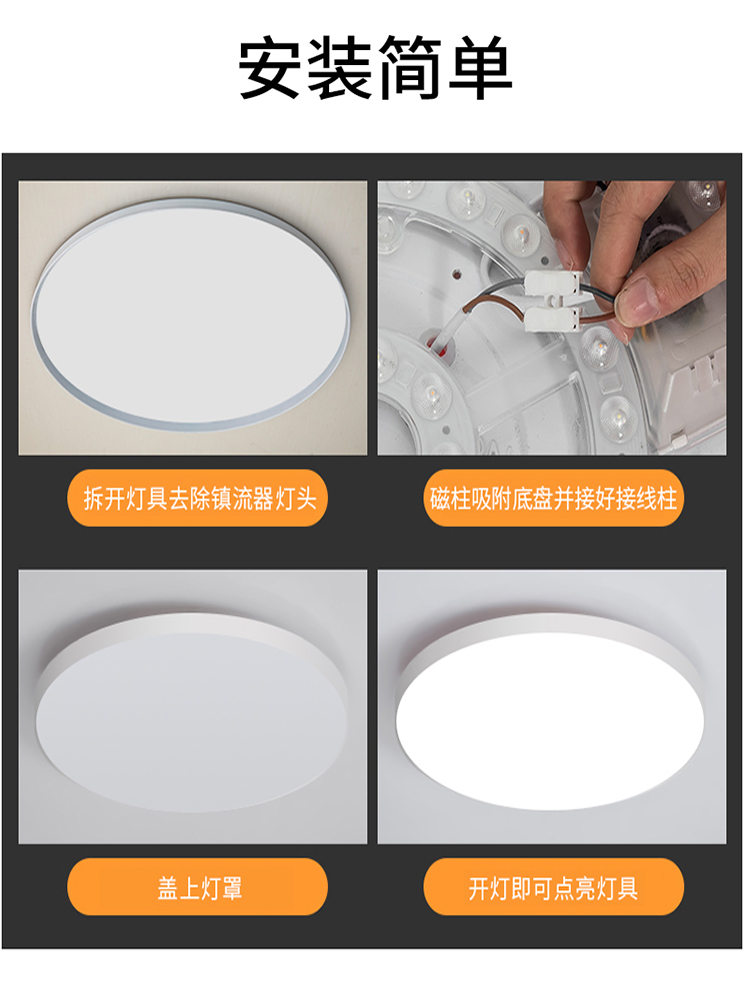 安装简单

拆开灯具去除镇流器灯头

磁柱吸附底盘并接好接线柱

盖上灯罩

开灯即可点亮灯具