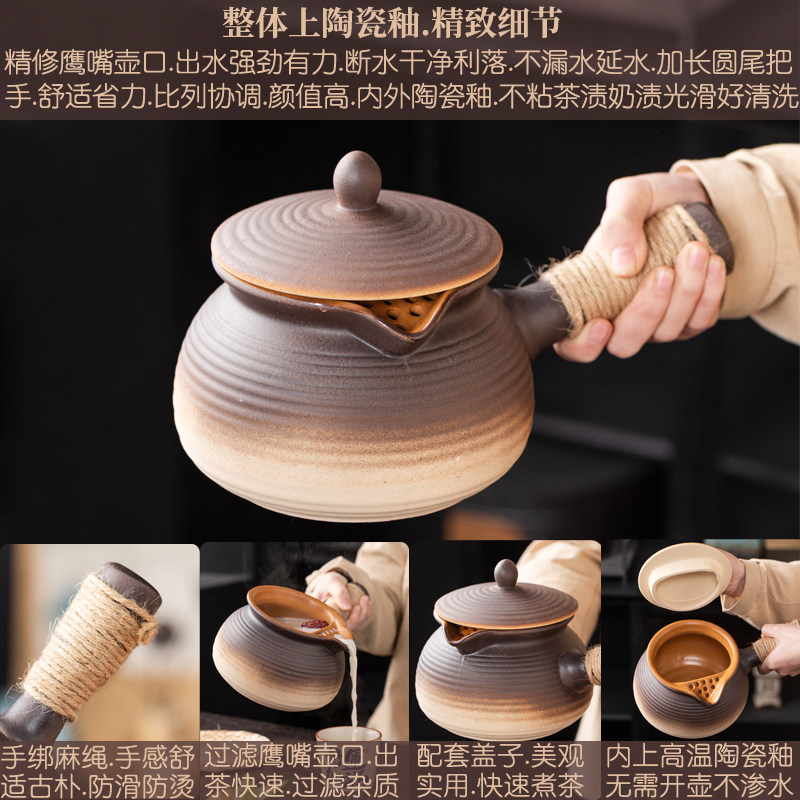 整体上陶瓷釉.精致细节

精修鹰嘴壶口.出水强劲有力.断水干净利落.不漏水延水.加长圆尾把手.舒适省力.比列协调.颜值高.内外陶瓷釉.不粘茶渍奶渍光滑好清洗

手绑麻绳.手感舒适古朴.防滑防烫

过滤鹰嘴壶口.出茶快速.过滤杂质

配套盖子.美观实用.快速煮茶

内上高温陶瓷釉无需开壶不渗水