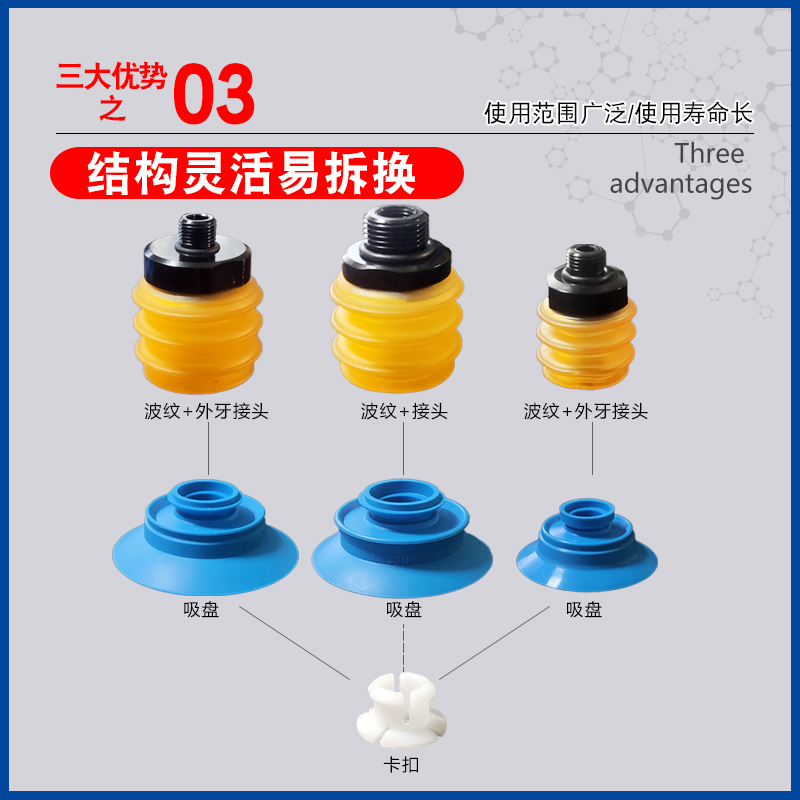 三大优势之 03

使用范围广泛/使用寿命长

Three advantages

结构灵活易拆换

波纹+外牙接头

波纹+接头

波纹+外牙接头

吸盘

吸盘

吸盘

卡扣