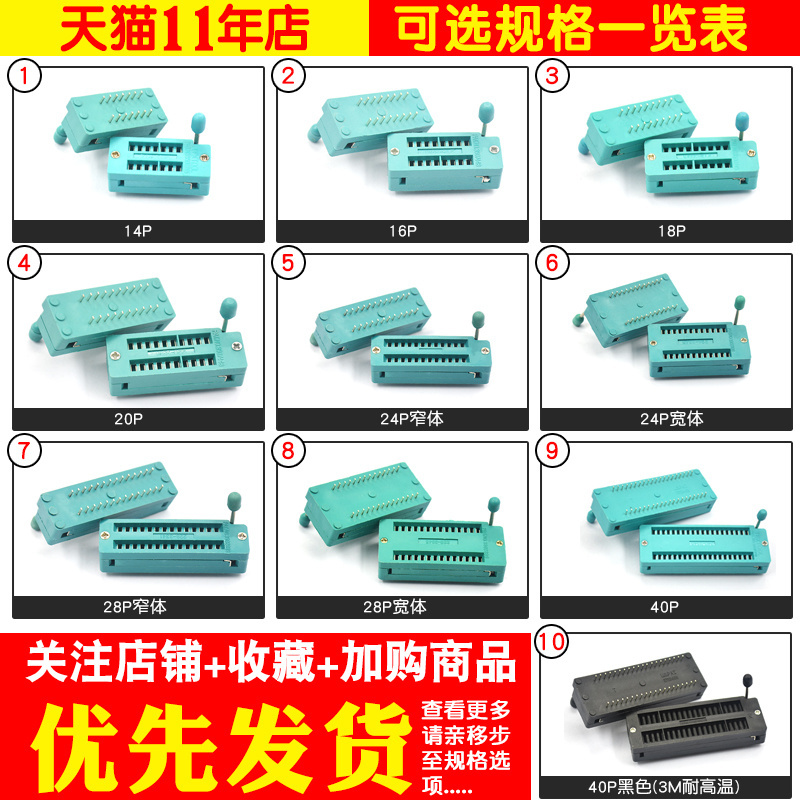 天猫11年店

可选规格一览表

1
14P

2
16P

3
18P

4
20P

5
24P窄体

6
24P宽体

7
28P窄体

8
28P宽体

9
40P

关注店铺+收藏+加购商品

优先发货

查看更多请亲移步至规格选项.....

10
40P黑色(3M耐高温)