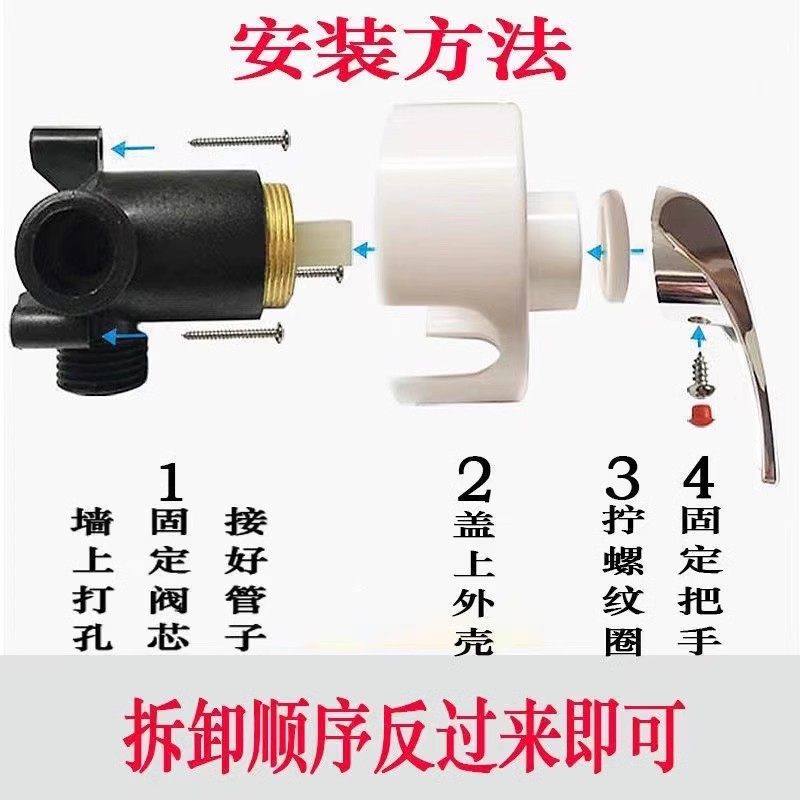 安装方法

1
墙上打孔
固定阀芯
接好管子

2
盖上外壳

3
拧螺纹圈

4
固定把手

拆卸顺序反过来即可