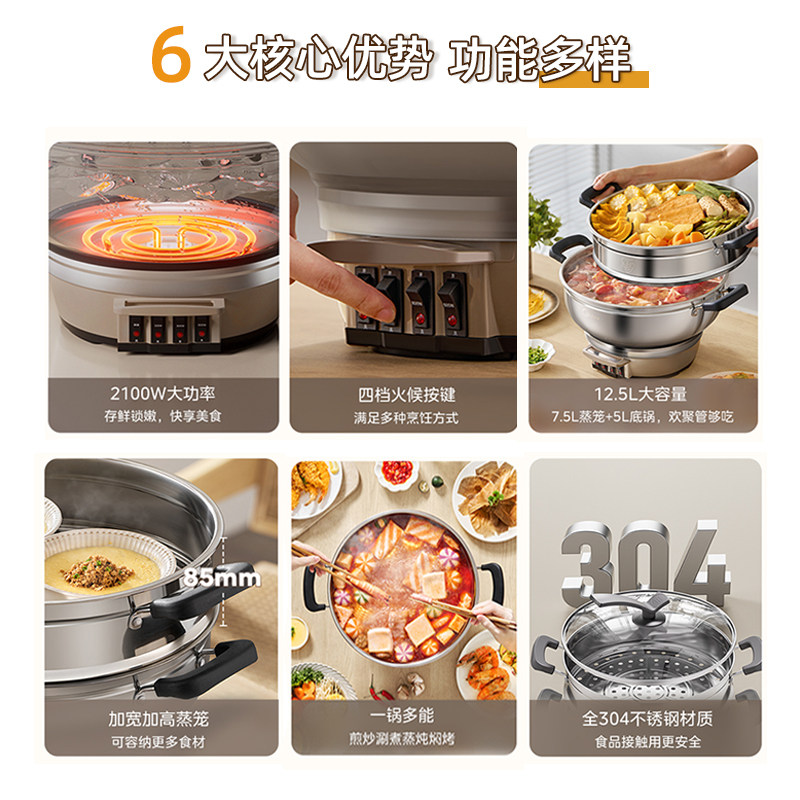 6 大核心优势 功能多样

2100W大功率
存鲜锁嫩，快享美食

四档火候按键
满足多种烹饪方式

12.5L大容量
7.5L蒸笼+5L底锅，欢聚管够吃

85mm

加宽加高蒸笼
可容纳更多食材

一锅多能
煎炒涮煮蒸炖焖烤

304

全304不锈钢材质
食品接触用更安全