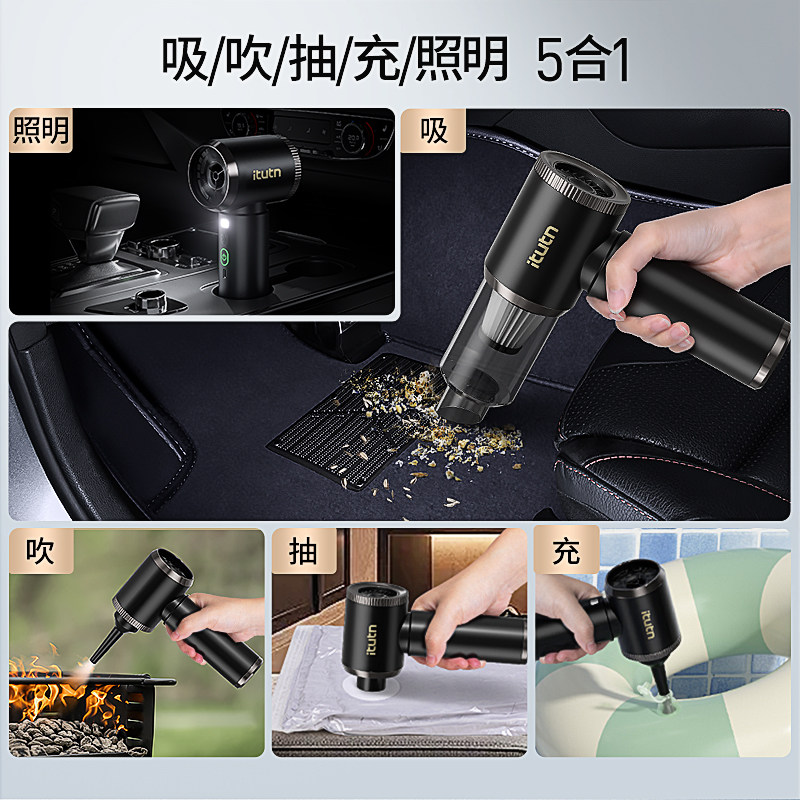 吸/吹/抽/充/照明 5合1

照明

itutn

吸

itutn

吹

抽

itutn

充

itutn