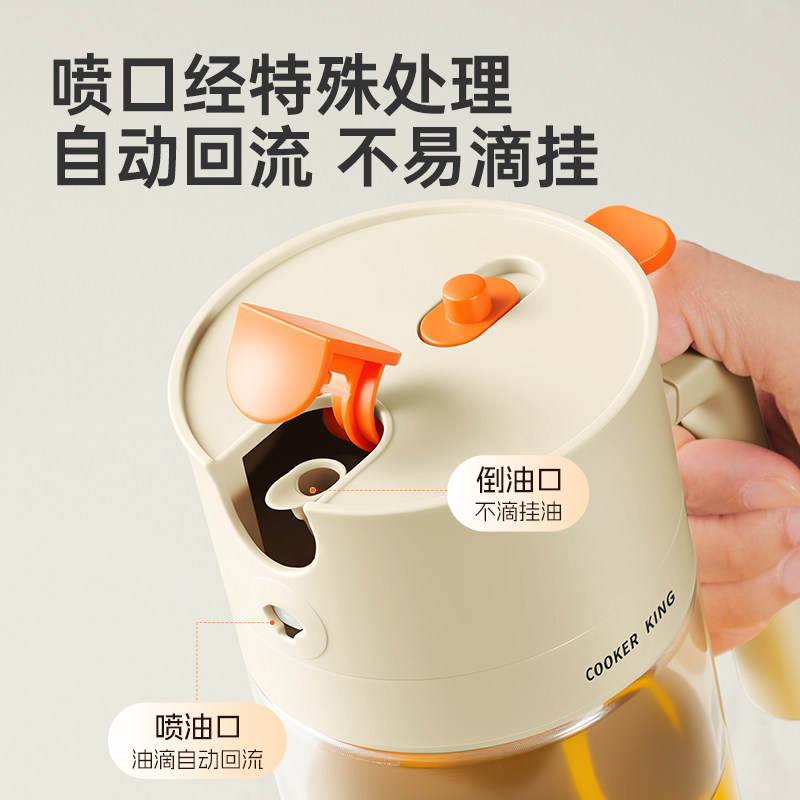 喷口经特殊处理
自动回流 不易滴挂

倒油口
不滴挂油

COOKER KING

喷油口
油滴自动回流