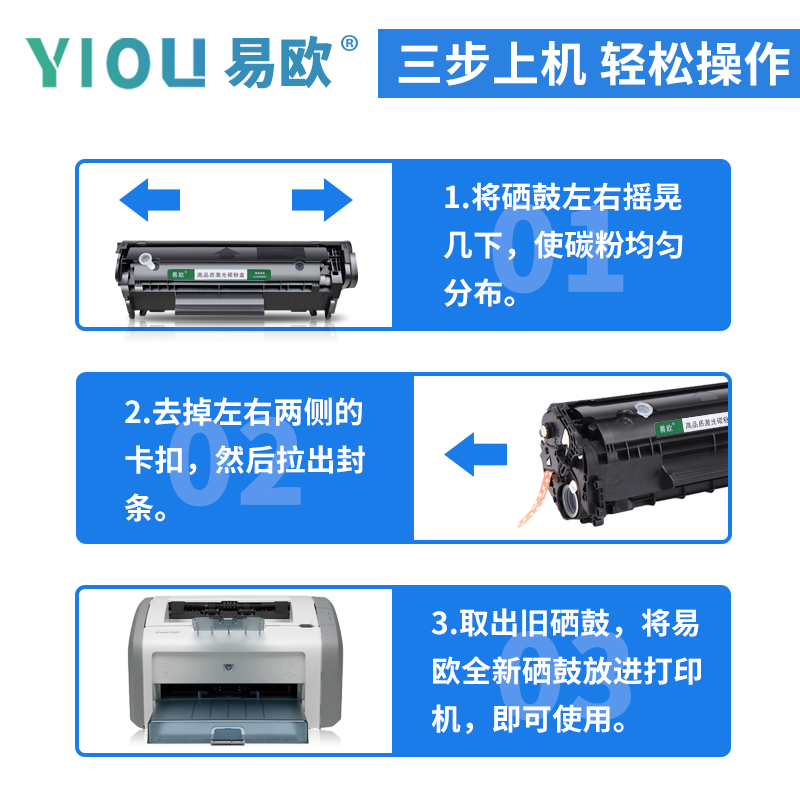 YIOU 易欧®

三步上机 轻松操作

易欧 高品质激光碳粉盒

01

1.将硒鼓左右摇晃几下，使碳粉均匀分布。

02

2.去掉左右两侧的卡扣，然后拉出封条。

易欧 高品质激光碳粉

03

3.取出旧硒鼓，将易欧全新硒鼓放进打印机，即可使用。