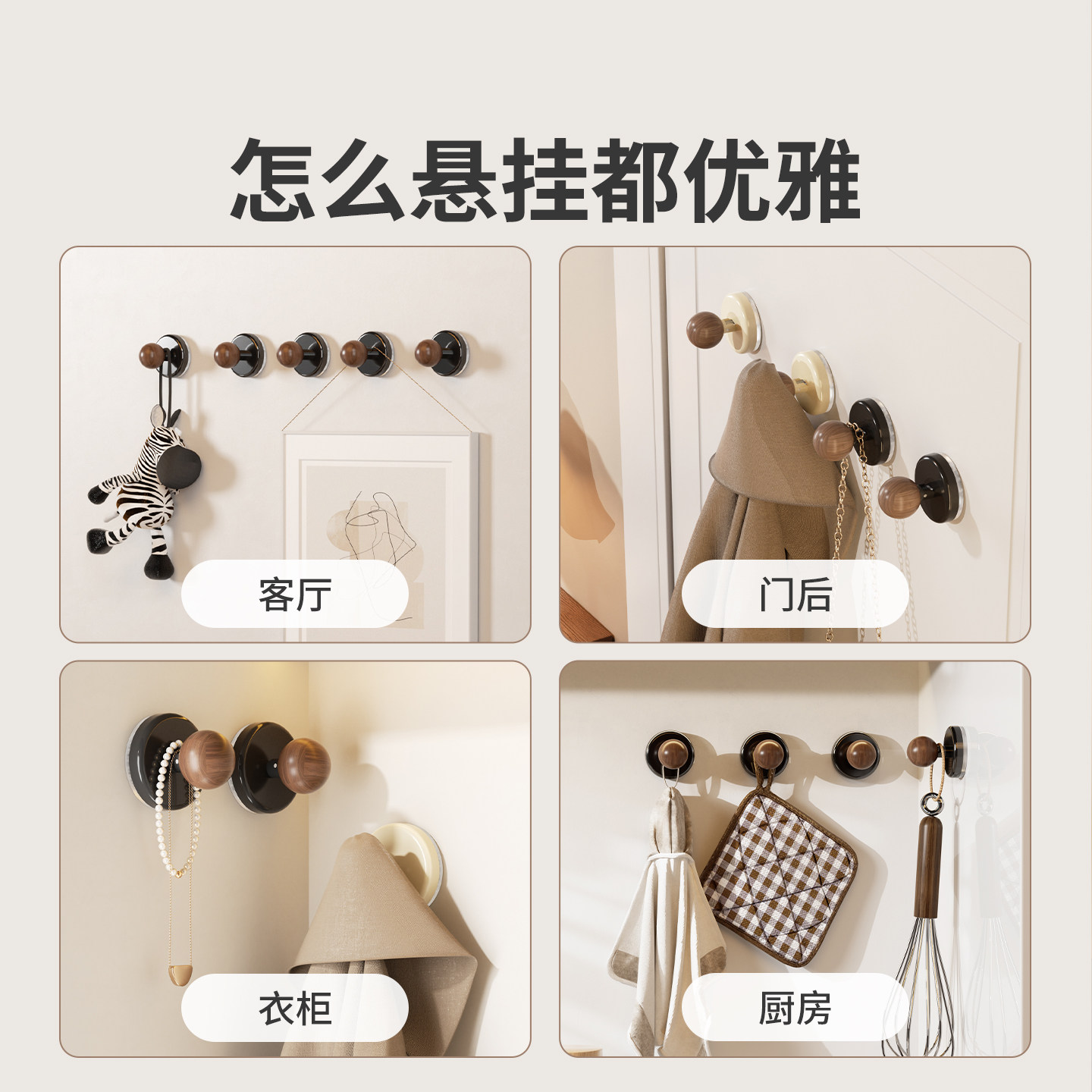 怎么悬挂都优雅

客厅

门后

衣柜

厨房