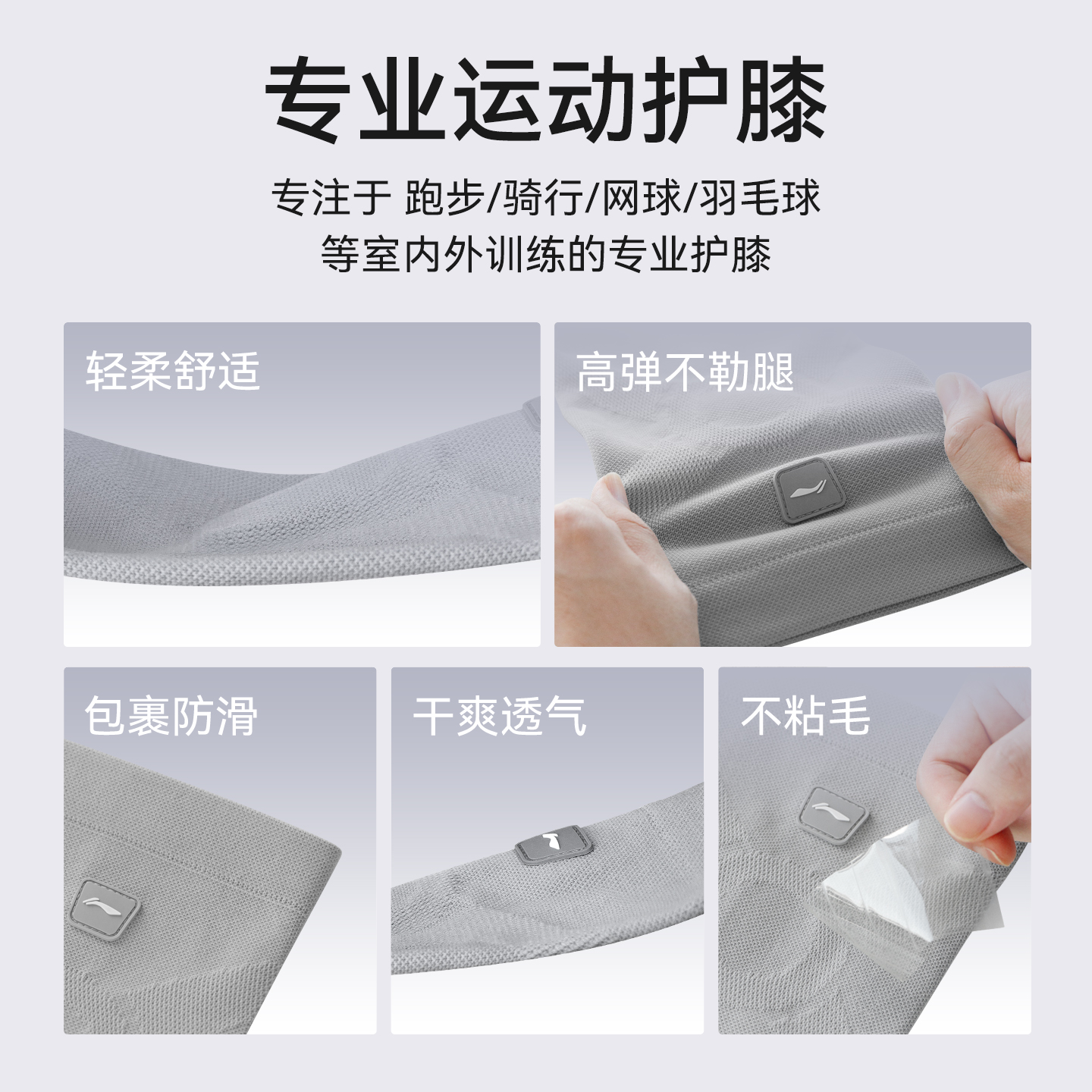 专业运动护膝

专注于 跑步/骑行/网球/羽毛球
等室内外训练的专业护膝

轻柔舒适

高弹不勒腿

包裹防滑

干爽透气

不粘毛