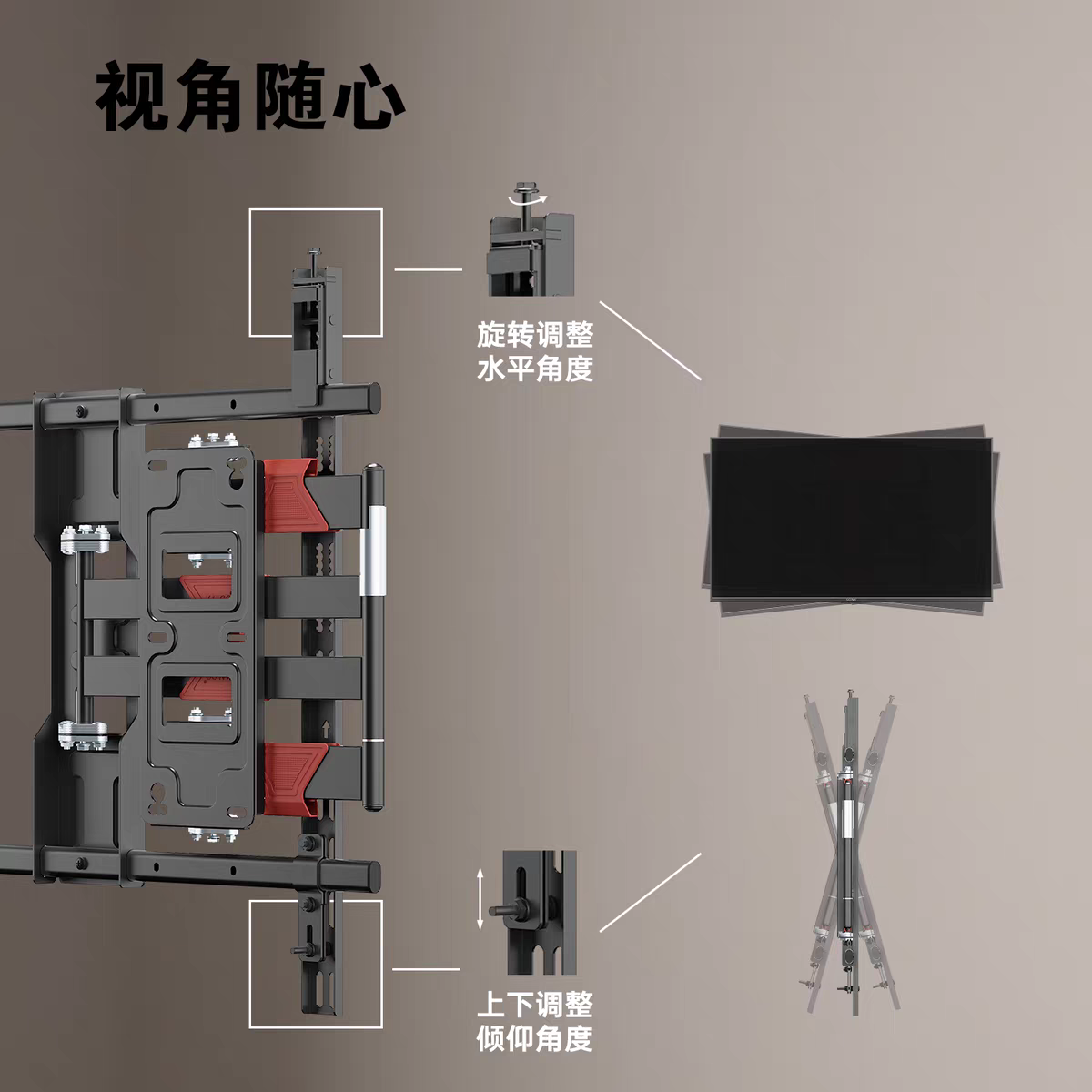 视角随心

旋转调整
水平角度

上下调整
倾仰角度