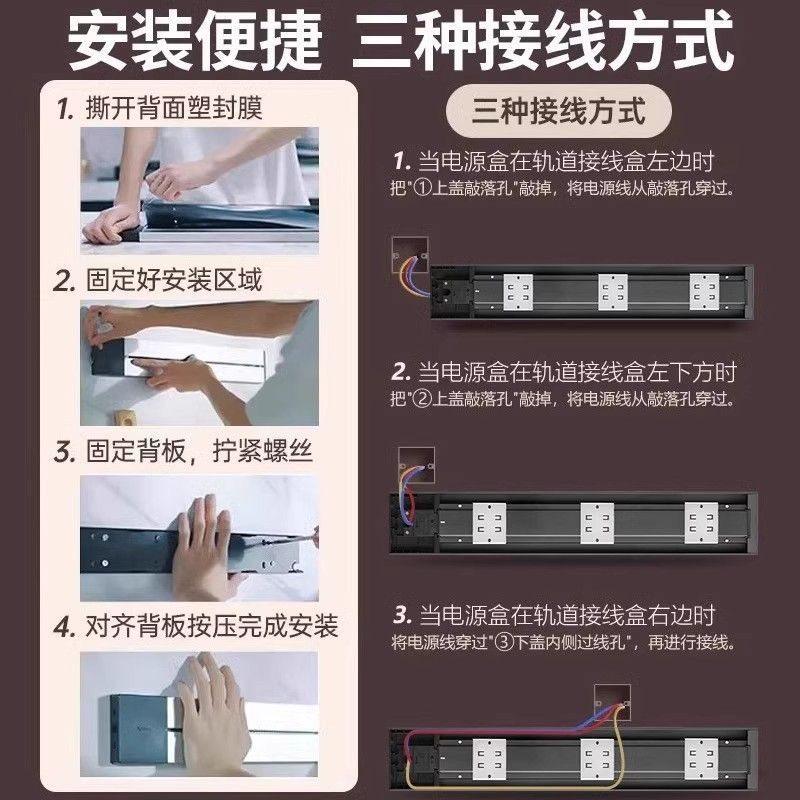 安装便捷 三种接线方式

1. 撕开背面塑封膜

2. 固定好安装区域

3. 固定背板，拧紧螺丝

4. 对齐背板按压完成安装

三种接线方式

1. 当电源盒在轨道接线盒左边时
把"①上盖敲落孔"敲掉，将电源线从敲落孔穿过。

2. 当电源盒在轨道接线盒左下方时
把"②上盖敲落孔"敲掉，将电源线从敲落孔穿过。

3. 当电源盒在轨道接线盒右边时
将电源线穿过"③下盖内侧过线孔"，再进行接线。