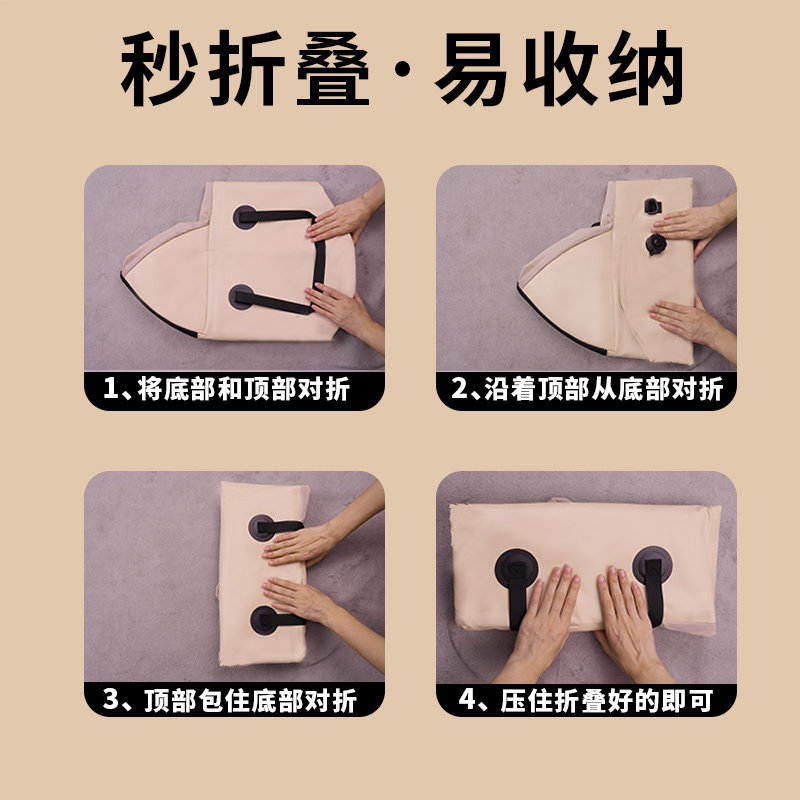 秒折叠·易收纳

1、将底部和顶部对折

2、沿着顶部从底部对折

3、顶部包住底部对折

4、压住折叠好的即可