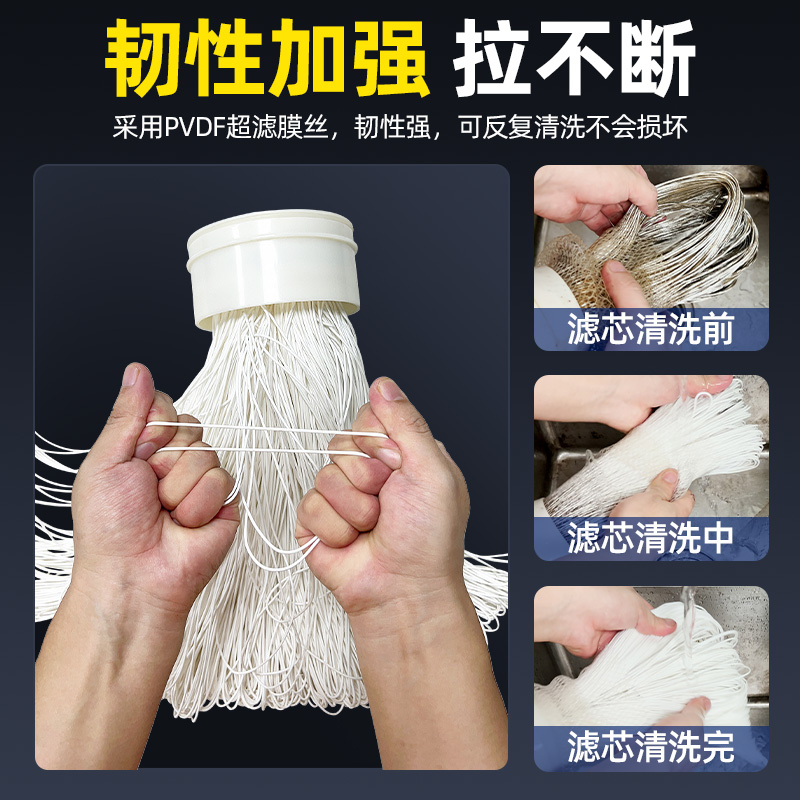 韧性加强 拉不断

采用PVDF超滤膜丝，韧性强，可反复清洗不会损坏

滤芯清洗前

滤芯清洗中

滤芯清洗完