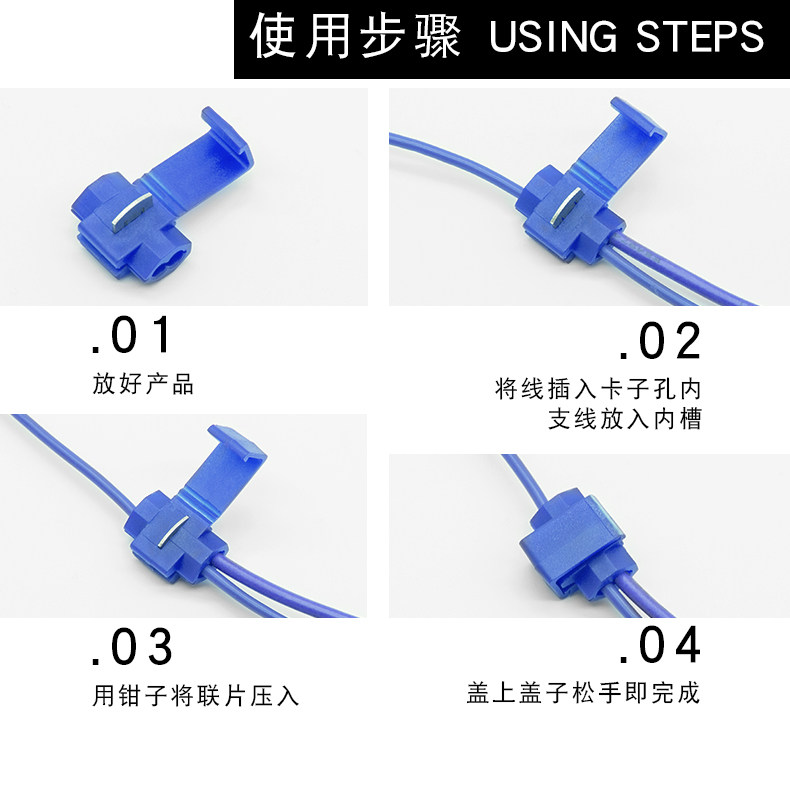 使用步骤 USING STEPS

.01
放好产品

.02
将线插入卡子孔内
支线放入内槽

.03
用钳子将联片压入

.04
盖上盖子松手即完成