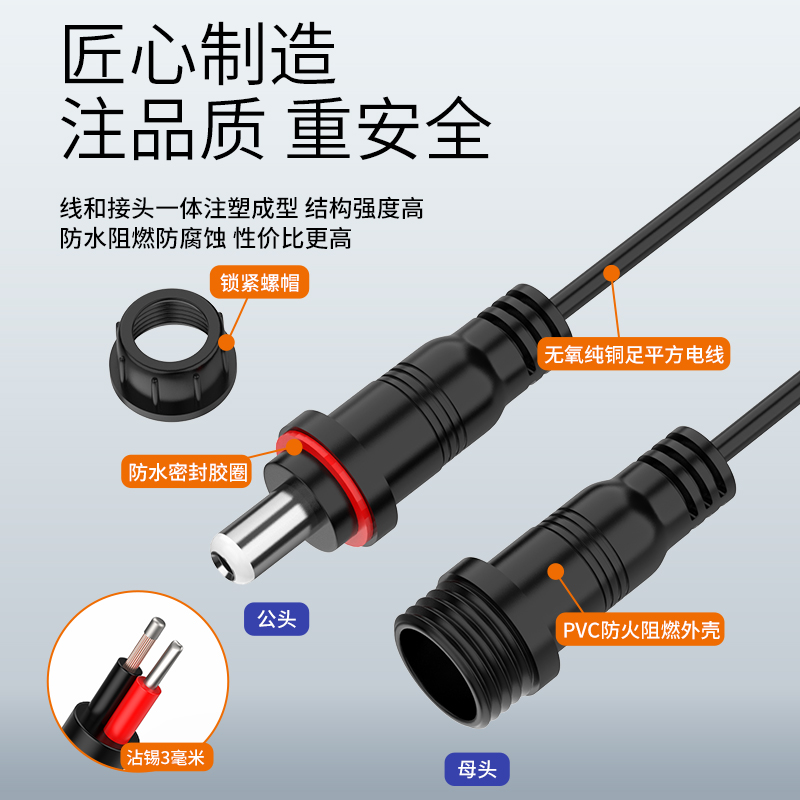 匠心制造
注品质 重安全

线和接头一体注塑成型 结构强度高
防水阻燃防腐蚀 性价比更高

锁紧螺帽

无氧纯铜足平方电线

防水密封胶圈

公头

PVC防火阻燃外壳

沾锡3毫米

母头