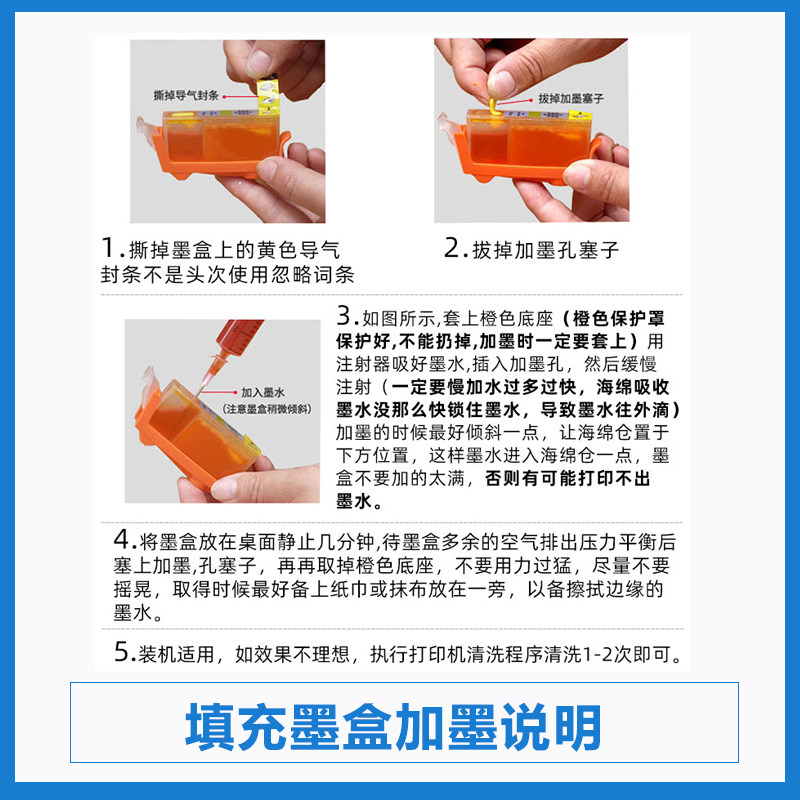 撕掉导气封条

拔掉加墨塞子

1.撕掉墨盒上的黄色导气封条不是头次使用忽略词条

2.拔掉加墨孔塞子

加入墨水
（注意墨盒稍微倾斜）

3.如图所示,套上橙色底座（橙色保护罩保护好,不能扔掉,加墨时一定要套上）用注射器吸好墨水,插入加墨孔，然后缓慢注射（一定要慢加水过多过快，海绵吸收墨水没那么快锁住墨水，导致墨水往外滴）加墨的时候最好倾斜一点，让海绵仓置于下方位置，这样墨水进入海绵仓一点，墨盒不要加的太满，否则有可能打印不出墨水。

4.将墨盒放在桌面静止几分钟,待墨盒多余的空气排出压力平衡后塞上加墨,孔塞子，再再取掉橙色底座，不要用力过猛，尽量不要摇晃，取得时候最好备上纸巾或抹布放在一旁，以备擦拭边缘的墨水。

5.装机适用，如效果不理想，执行打印机清洗程序清洗1-2次即可。

填充墨盒加墨说明