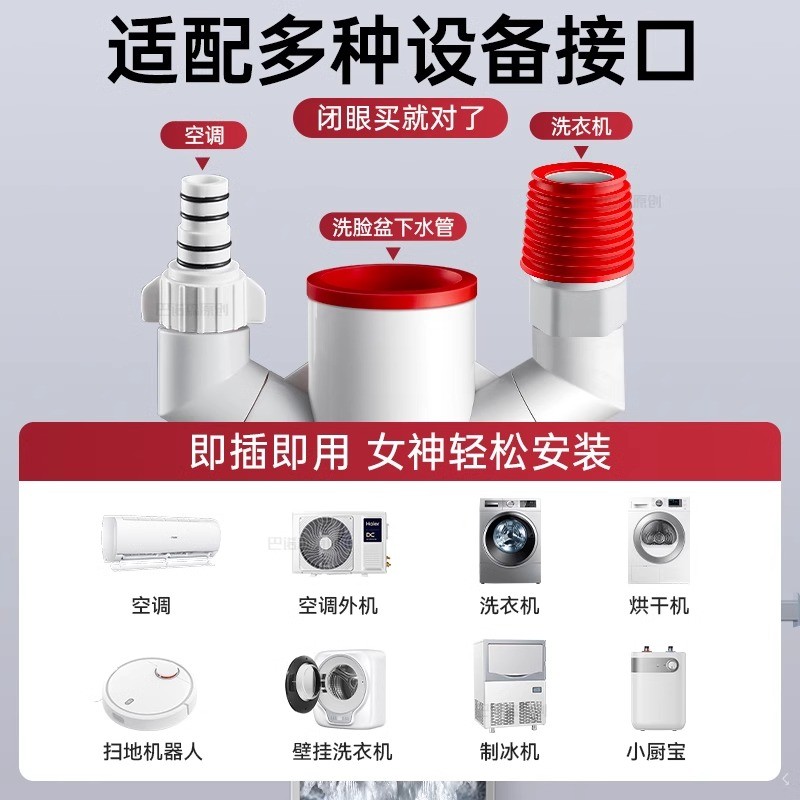 适配多种设备接口

闭眼买就对了

空调

洗衣机

洗脸盆下水管

即插即用 女神轻松安装

空调

空调外机

洗衣机

烘干机

扫地机器人

壁挂洗衣机

制冰机

小厨宝