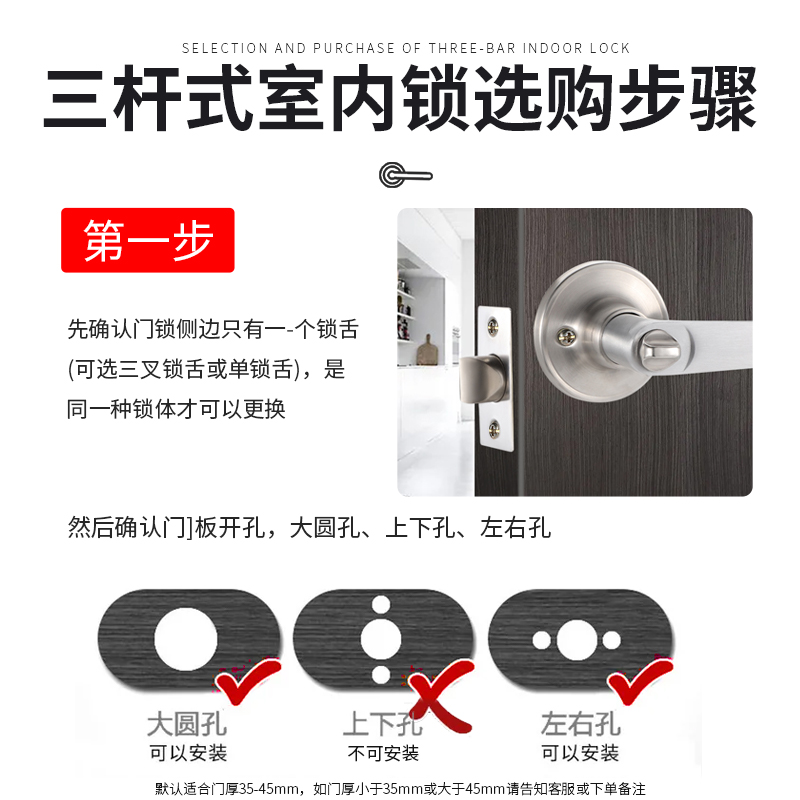 SELECTION AND PURCHASE OF THREE-BAR INDOOR LOCK

三杆式室内锁选购步骤

第一步

先确认门锁侧边只有一-个锁舌(可选三叉锁舌或单锁舌)，是同一种锁体才可以更换

然后确认门]板开孔，大圆孔、上下孔、左右孔

大圆孔
可以安装

上下孔
不可安装

左右孔
可以安装

默认适合门厚35-45mm，如门厚小于35mm或大于45mm请告知客服或下单备注