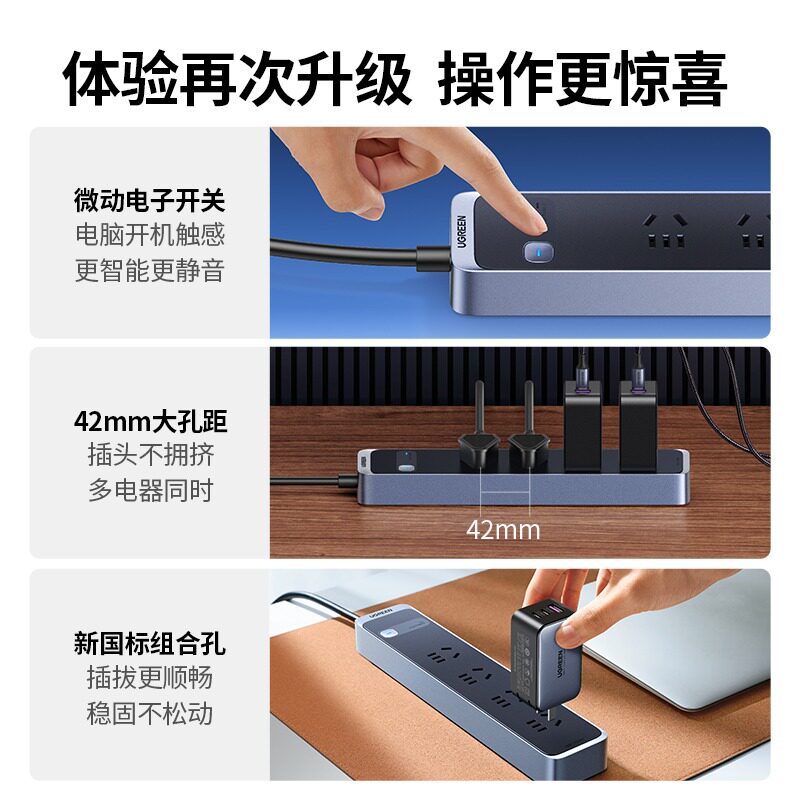 体验再次升级 操作更惊喜

微动电子开关
电脑开机触感
更智能更静音

UGREEN

42mm大孔距
插头不拥挤
多电器同时

42mm

新国标组合孔
插拔更顺畅
稳固不松动

UGREEN

UGREEN