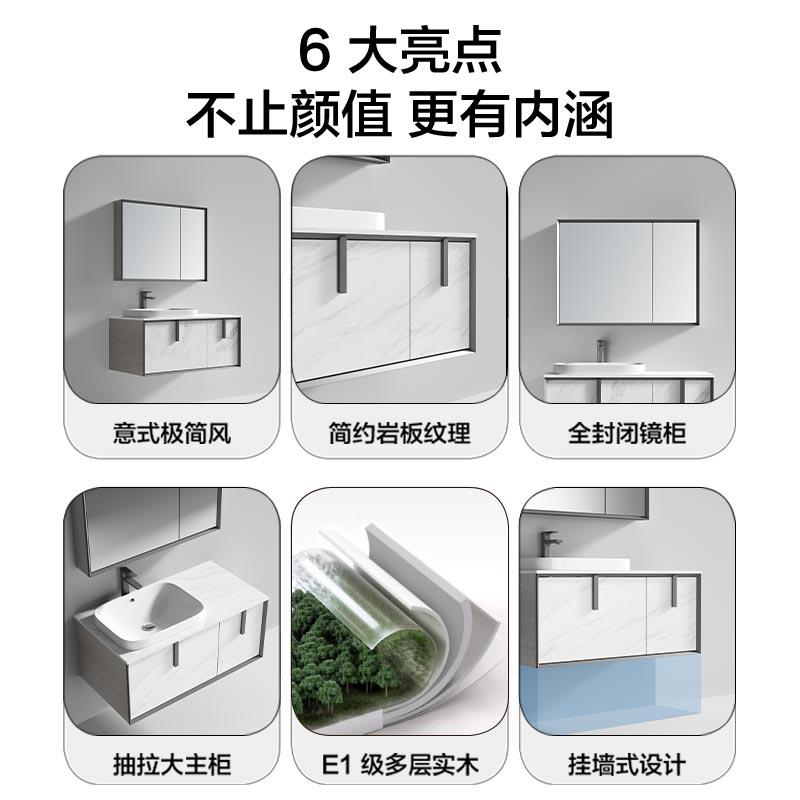 6 大亮点
不止颜值 更有内涵

意式极简风

简约岩板纹理

全封闭镜柜

抽拉大主柜

E1 级多层实木

挂墙式设计