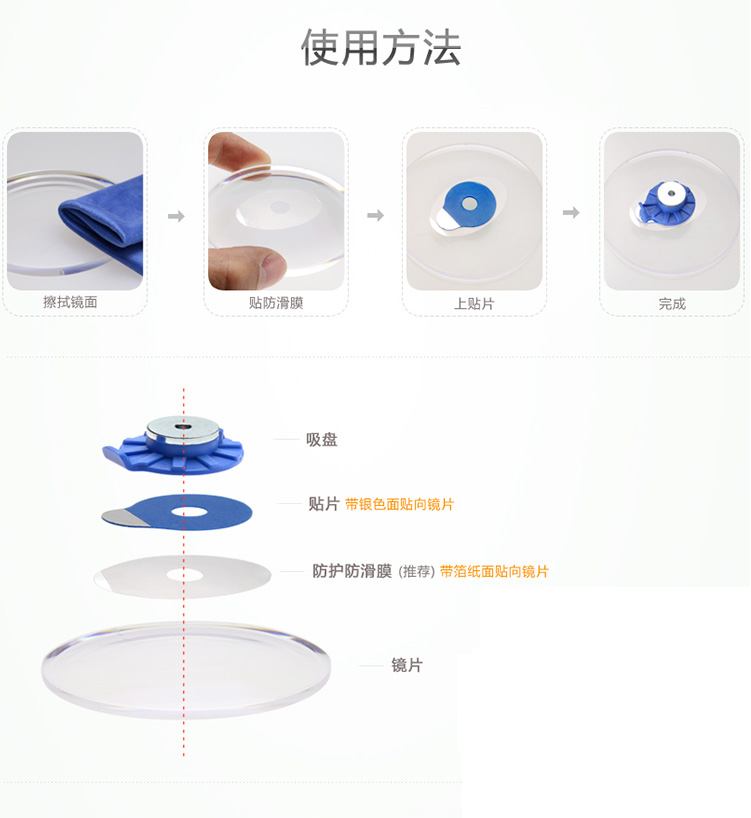 使用方法

擦拭镜面

贴防滑膜

上贴片

完成

吸盘

贴片 带银色面贴向镜片

防护防滑膜 (推荐) 带箔纸面贴向镜片

镜片