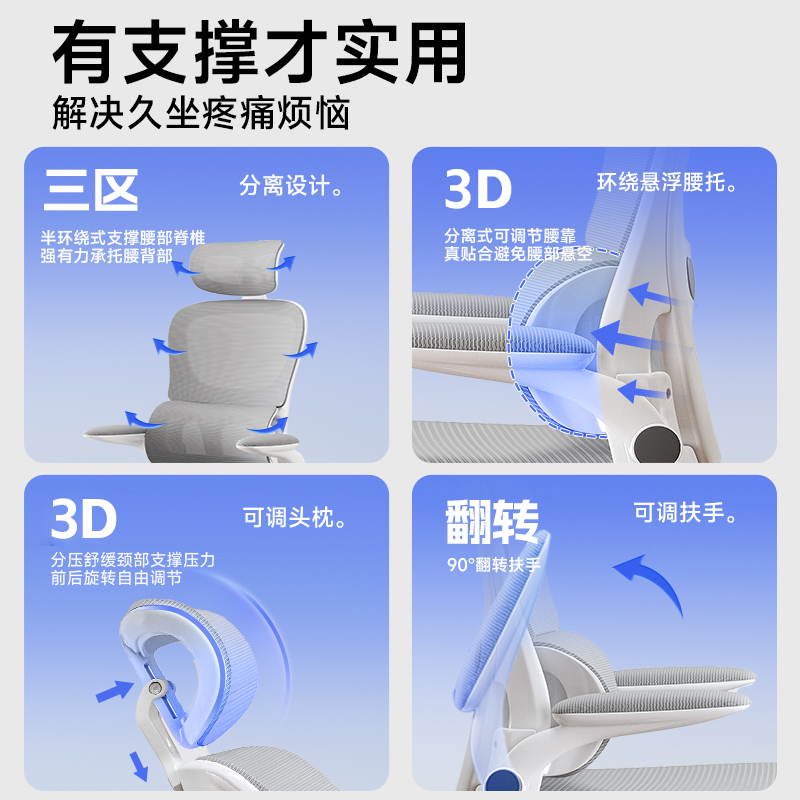 有支撑才实用
解决久坐疼痛烦恼

三区 分离设计。
半环绕式支撑腰部脊椎
强有力承托腰背部

3D 环绕悬浮腰托。
分离式可调节腰靠
真贴合避免腰部悬空

3D 可调头枕。
分压舒缓颈部支撑压力
前后旋转自由调节

翻转 可调扶手。
90°翻转扶手