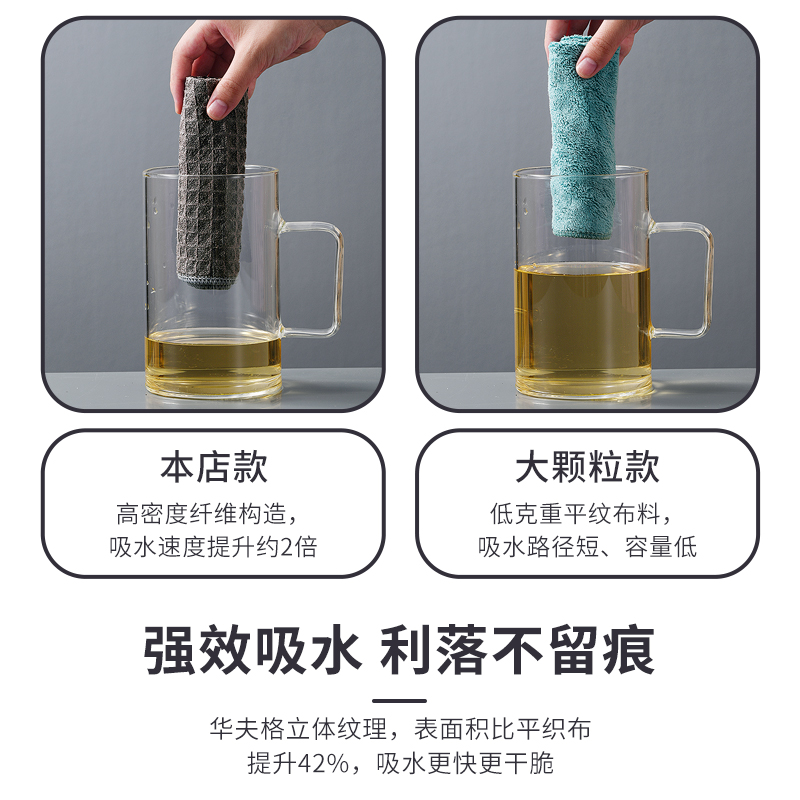 本店款

高密度纤维构造，
吸水速度提升约2倍

大颗粒款

低克重平纹布料，
吸水路径短、容量低

强效吸水 利落不留痕

华夫格立体纹理，表面积比平织布
提升42%，吸水更快更干脆