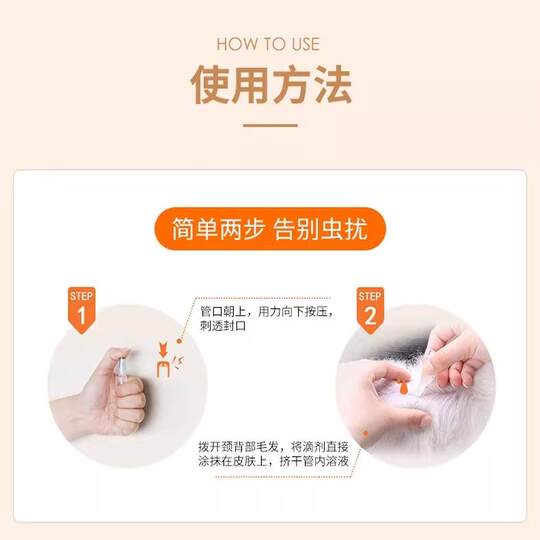 HOW TO USE

使用方法

简单两步 告别虫扰

STEP 1

管口朝上，用力向下按压，刺透封口

STEP 2

拨开颈背部毛发，将滴剂直接涂抹在皮肤上，挤干管内溶液