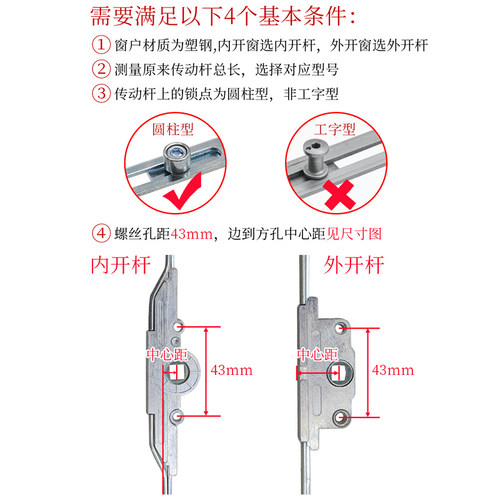 需要满足以下4个基本条件：

① 窗户材质为塑钢,内开窗选内开杆，外开窗选外开杆

② 测量原来传动杆总长，选择对应型号

③ 传动杆上的锁点为圆柱型，非工字型

圆柱型

工字型

④ 螺丝孔距43mm，边到方孔中心距见尺寸图

内开杆

中心距

43mm

外开杆

中心距

43mm