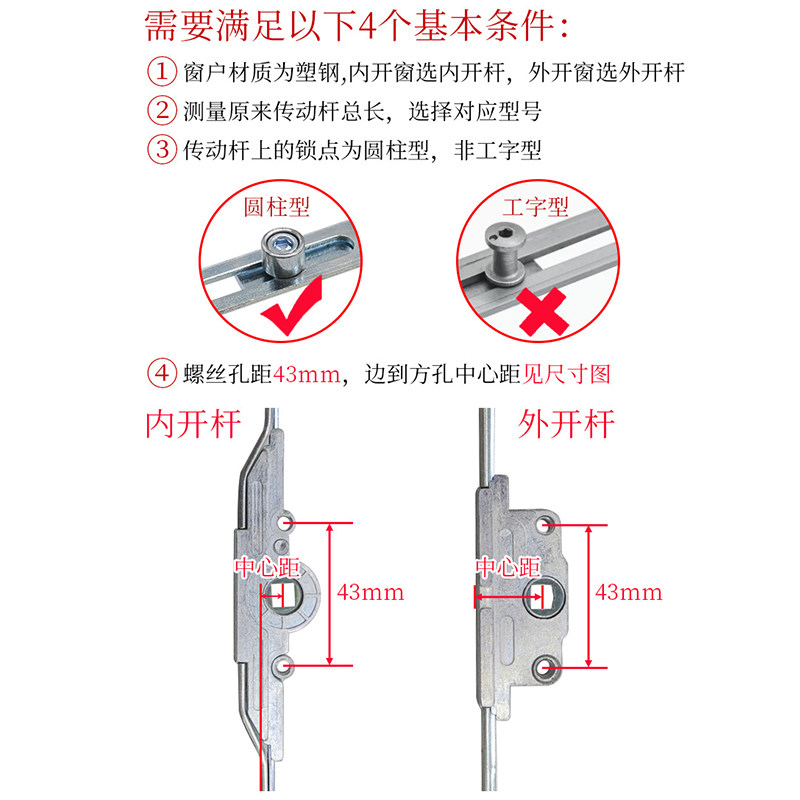 需要满足以下4个基本条件：

① 窗户材质为塑钢,内开窗选内开杆，外开窗选外开杆

② 测量原来传动杆总长，选择对应型号

③ 传动杆上的锁点为圆柱型，非工字型

圆柱型

工字型

④ 螺丝孔距43mm，边到方孔中心距见尺寸图

内开杆

中心距

43mm

外开杆

中心距

43mm