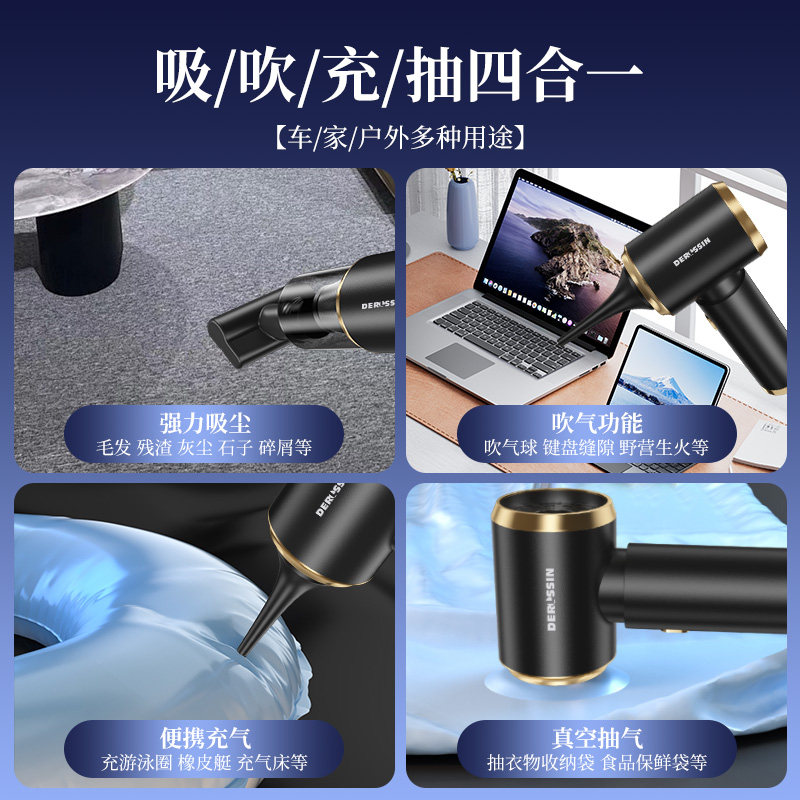 吸/吹/充/抽四合一

【车/家/户外多种用途】

DERUSSIN

强力吸尘
毛发 残渣 灰尘 石子 碎屑等

DERUSSIN

吹气功能
吹气球 键盘缝隙 野营生火等

DERUSSIN

便携充气
充游泳圈 橡皮艇 充气床等

DERUSSIN

真空抽气
抽衣物收纳袋 食品保鲜袋等