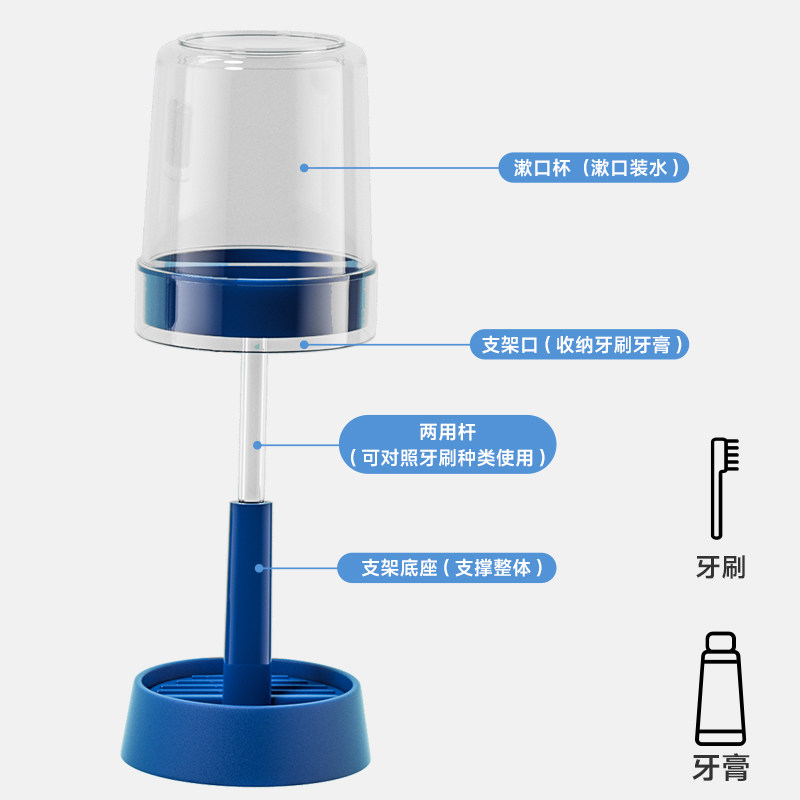 漱口杯（漱口装水）

支架口（收纳牙刷牙膏）

两用杆
（可对照牙刷种类使用）

支架底座（支撑整体）

牙刷

牙膏