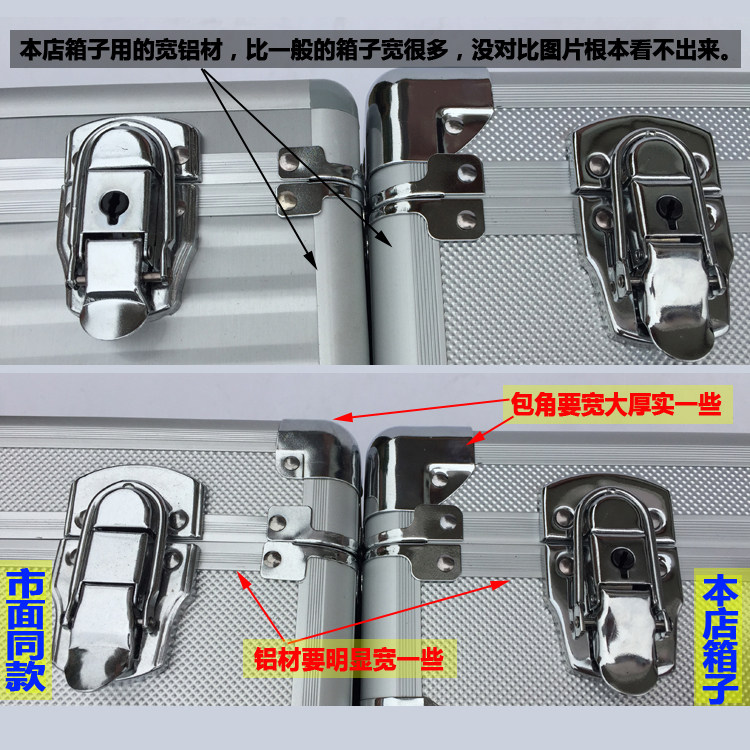 本店箱子用的宽铝材，比一般的箱子宽很多，没对比图片根本看不出来。

包角要宽大厚实一些

市面同款

铝材要明显宽一些

本店箱子