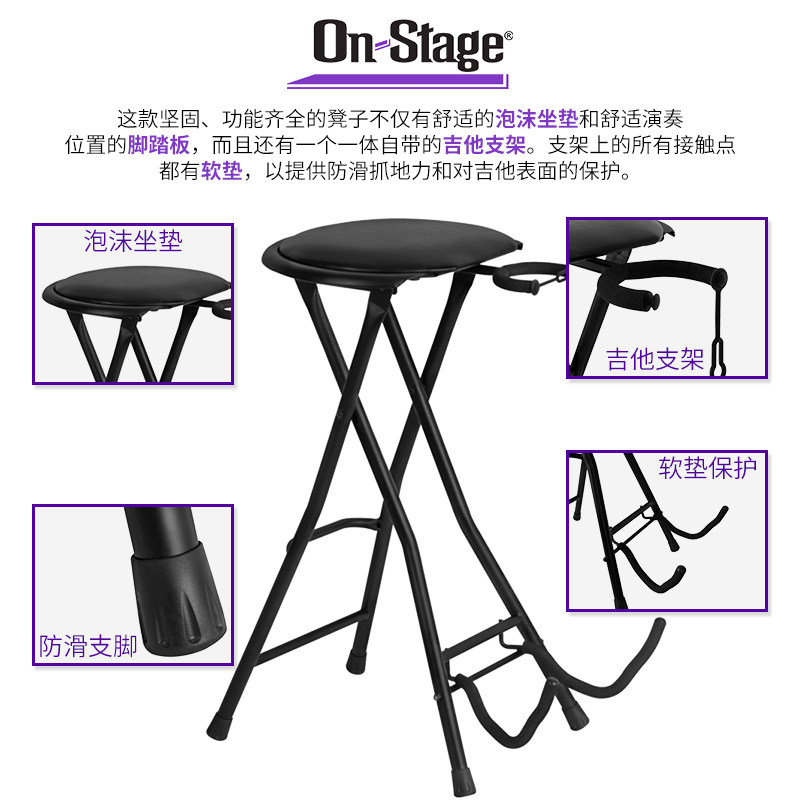 On-Stage®

这款坚固、功能齐全的凳子不仅有舒适的泡沫坐垫和舒适演奏位置的脚踏板，而且还有一个一体自带的吉他支架。支架上的所有接触点都有软垫，以提供防滑抓地力和对吉他表面的保护。

泡沫坐垫

吉他支架

软垫保护

防滑支脚