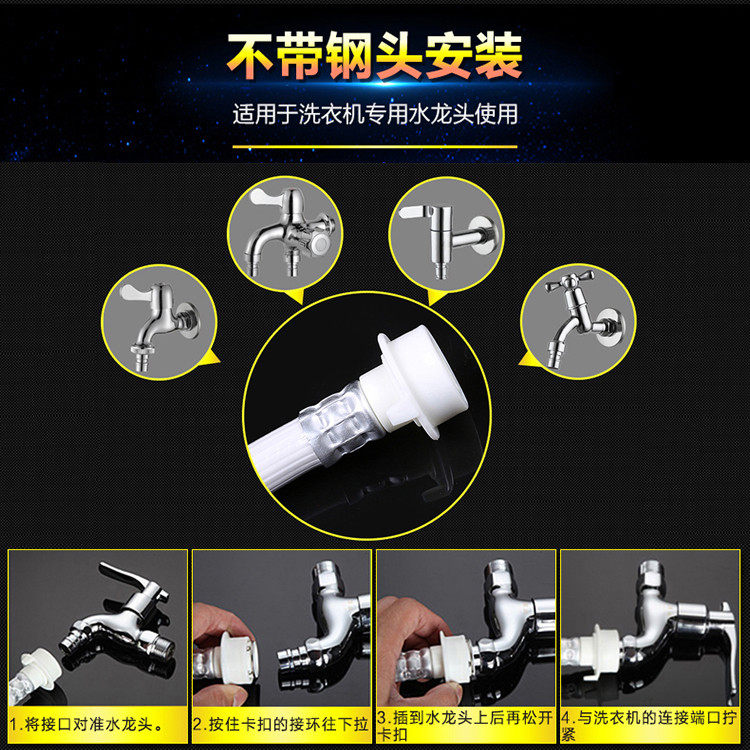 不带钢头安装

适用于洗衣机专用水龙头使用

1.将接口对准水龙头。

2.按住卡扣的接环往下拉

3.插到水龙头上后再松开卡扣

4.与洗衣机的连接端口拧紧