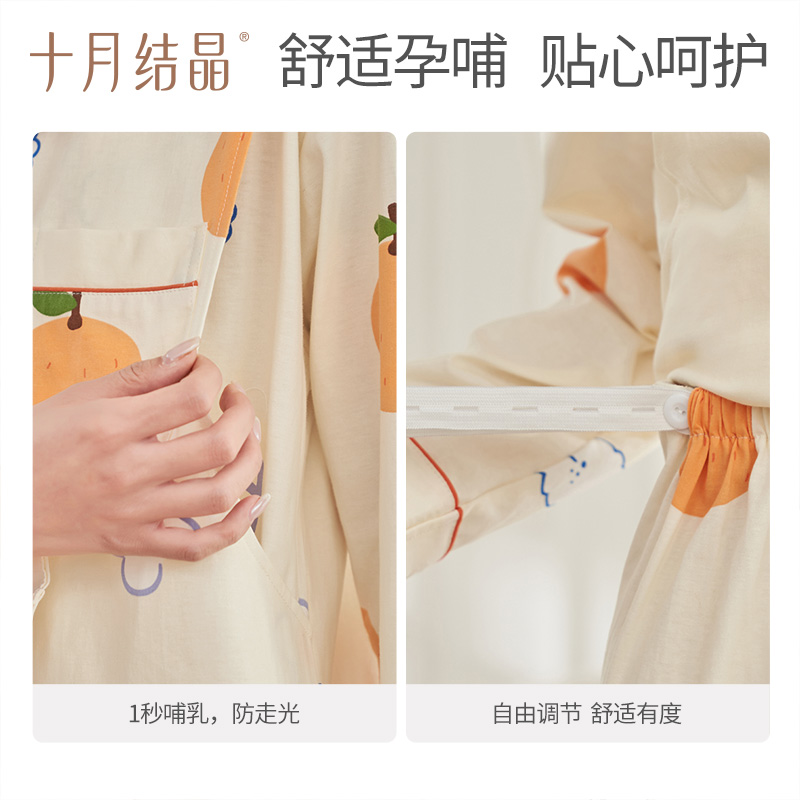 十月结晶® 舒适孕哺 贴心呵护

1秒哺乳，防走光

自由调节 舒适有度