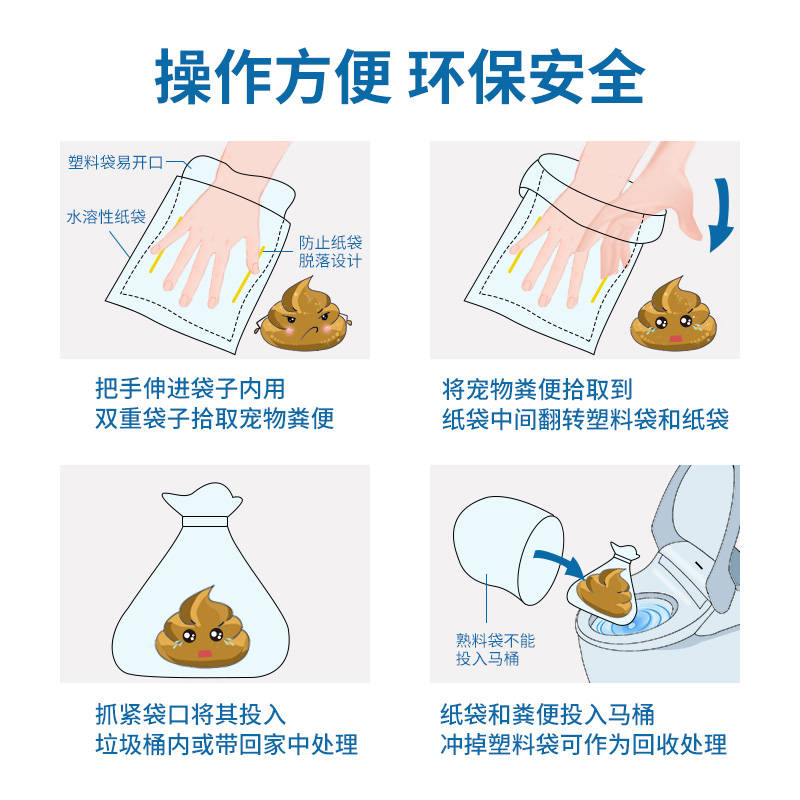 操作方便 环保安全

塑料袋易开口
水溶性纸袋
防止纸袋脱落设计

把手伸进袋子内用
双重袋子拾取宠物粪便

将宠物粪便拾取到
纸袋中间翻转塑料袋和纸袋

抓紧袋口将其投入
垃圾桶内或带回家中处理

熟料袋不能投入马桶

纸袋和粪便投入马桶
冲掉塑料袋可作为回收处理