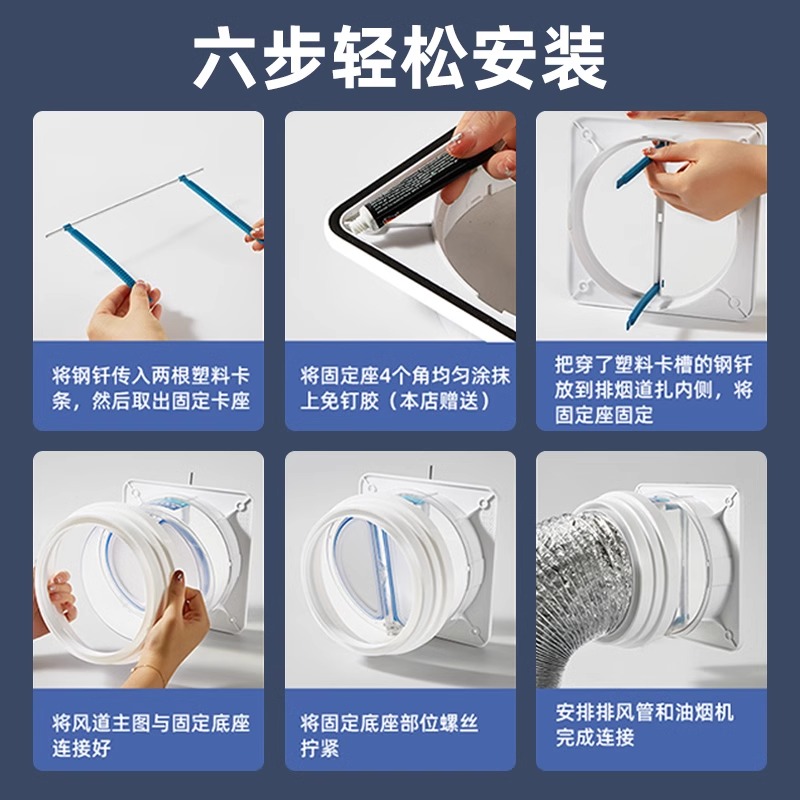 六步轻松安装

将钢钎传入两根塑料卡条，然后取出固定卡座

将固定座4个角均匀涂抹上免钉胶（本店赠送）

把穿了塑料卡槽的钢钎放到排烟道扎内侧，将固定座固定

将风道主图与固定底座连接好

将固定底座部位螺丝拧紧

安排排风管和油烟机完成连接