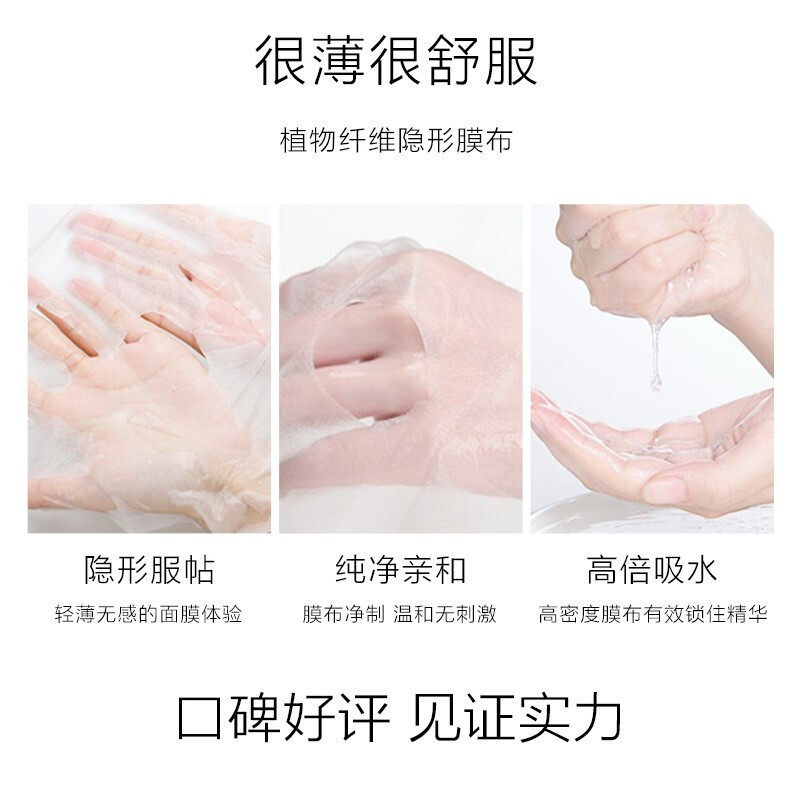 很薄很舒服

植物纤维隐形膜布

隐形服帖
轻薄无感的面膜体验

纯净亲和
膜布净制 温和无刺激

高倍吸水
高密度膜布有效锁住精华

口碑好评 见证实力