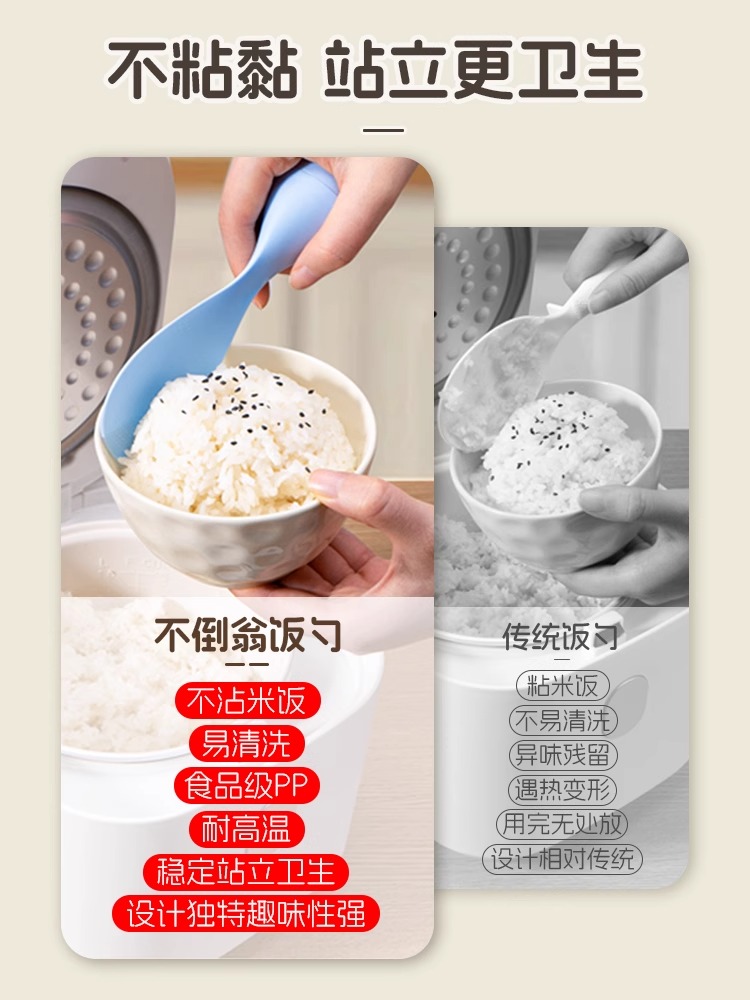 不粘黏 站立更卫生

不倒翁饭勺

不沾米饭

易清洗

食品级PP

耐高温

稳定站立卫生

设计独特趣味性强

传统饭勺

粘米饭

不易清洗

异味残留

遇热变形

用完无处放

设计相对传统