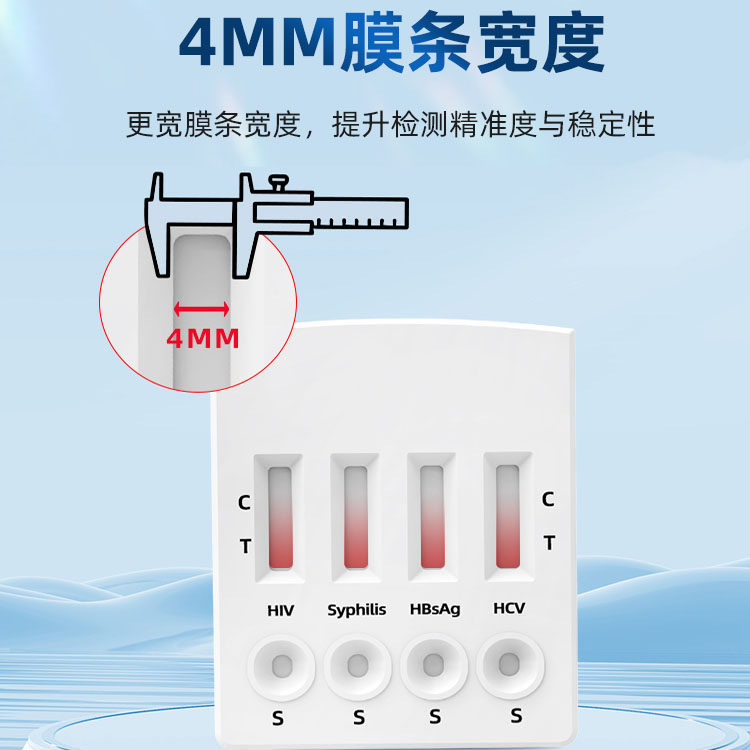 4MM膜条宽度

更宽膜条宽度，提升检测精准度与稳定性

4MM

C
T

C
T

HIV Syphilis HBsAg HCV

S S S S