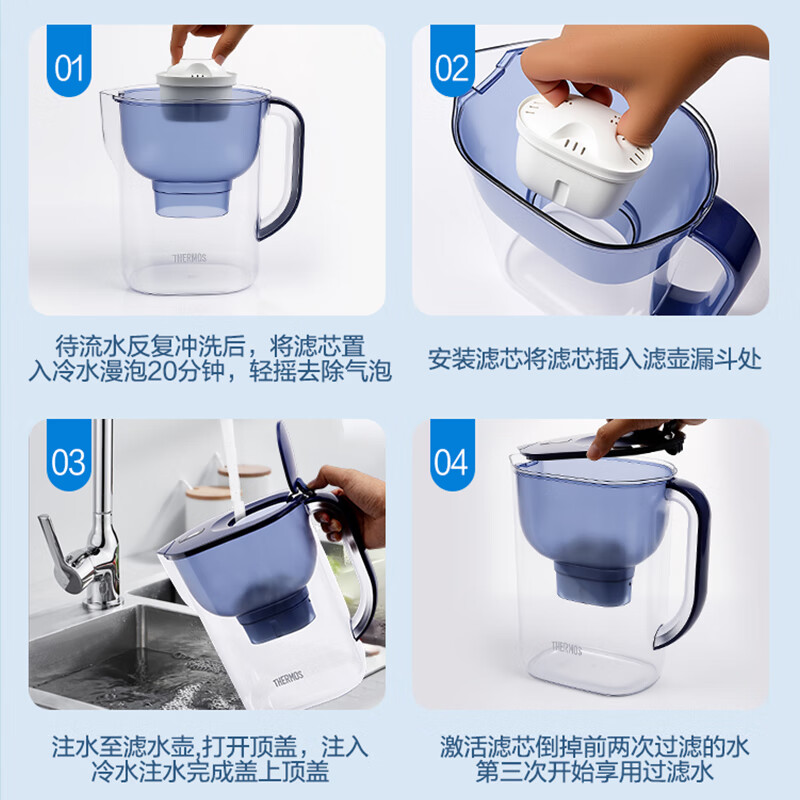 01

THERMOS

待流水反复冲洗后，将滤芯置入冷水漫泡20分钟，轻摇去除气泡

02

安装滤芯将滤芯插入滤壶漏斗处

03

THERMOS

注水至滤水壶,打开顶盖，注入冷水注水完成盖上顶盖

04

THERMOS

激活滤芯倒掉前两次过滤的水第三次开始享用过滤水