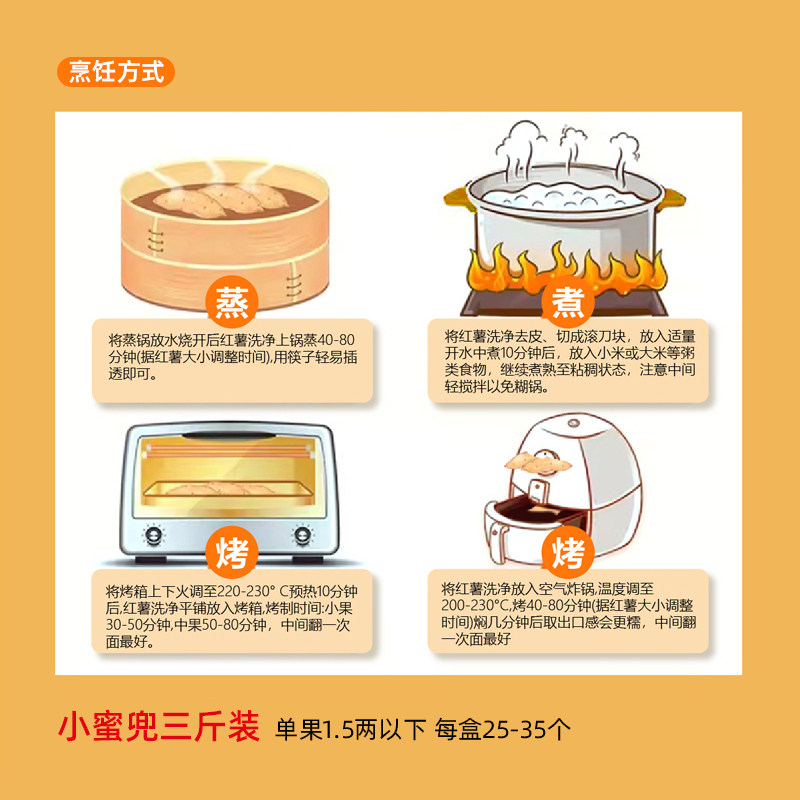 烹饪方式

蒸

将蒸锅放水烧开后红薯洗净上锅蒸40-80分钟(据红薯大小调整时间),用筷子轻易插透即可。

煮

将红薯洗净去皮、切成滚刀块，放入适量开水中煮10分钟后，放入小米或大米等粥类食物，继续煮熟至粘稠状态，注意中间轻搅拌以免糊锅。

烤

将烤箱上下火调至220-230° C预热10分钟后,红薯洗净平铺放入烤箱,烤制时间:小果30-50分钟,中果50-80分钟，中间翻一次面最好。

烤

将红薯洗净放入空气炸锅,温度调至200-230°C,烤40-80分钟(据红薯大小调整时间)焖几分钟后取出口感会更糯，中间翻一次面最好

小蜜兜三斤装 单果1.5两以下 每盒25-35个