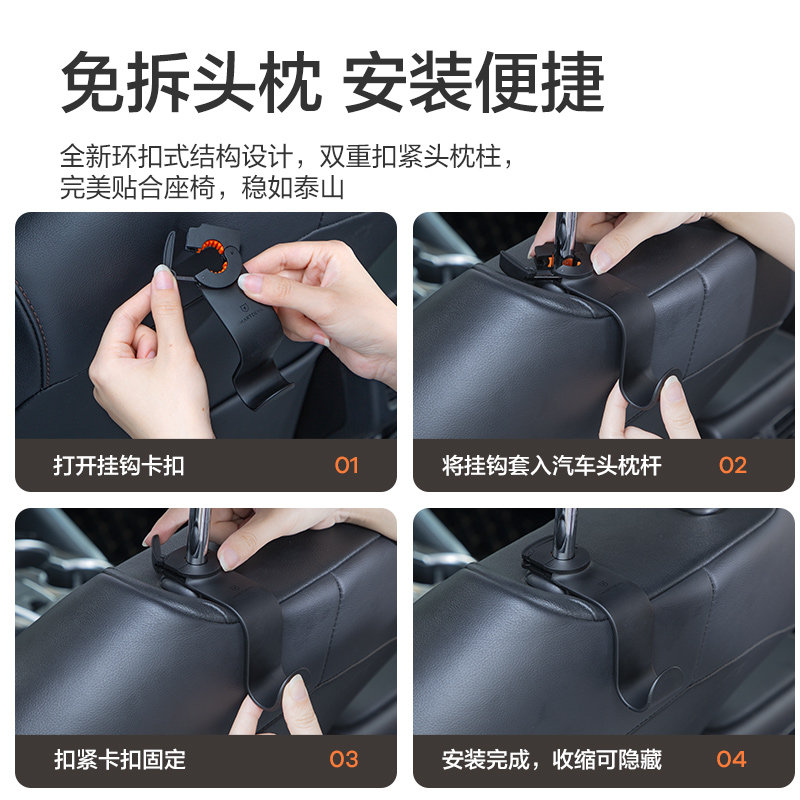 免拆头枕 安装便捷

全新环扣式结构设计，双重扣紧头枕柱，完美贴合座椅，稳如泰山

打开挂钩卡扣 01

将挂钩套入汽车头枕杆 02

扣紧卡扣固定 03

安装完成，收缩可隐藏 04