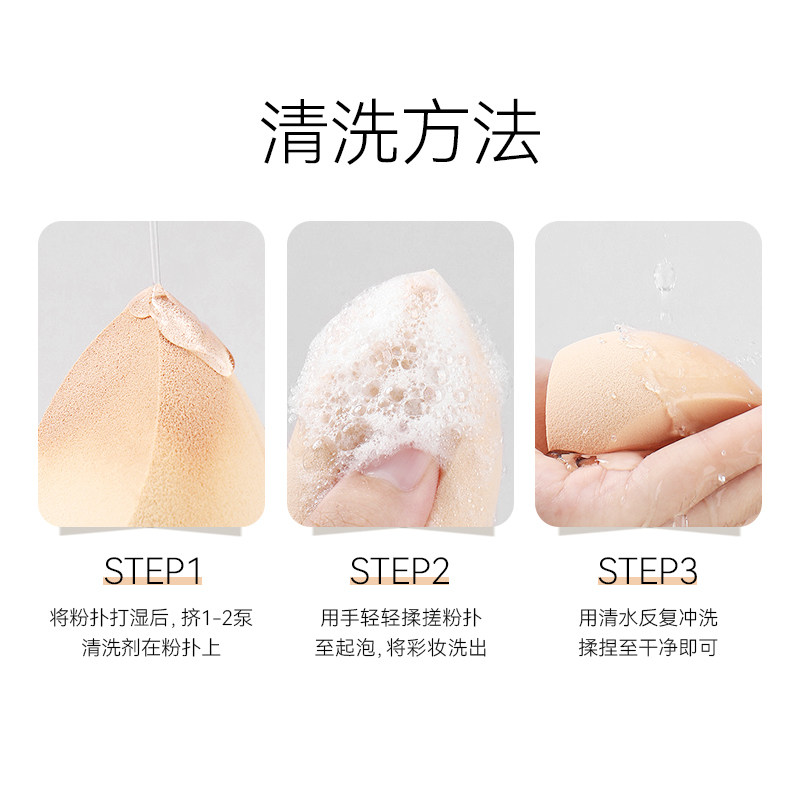 清洗方法

STEP1
将粉扑打湿后，挤1-2泵清洗剂在粉扑上

STEP2
用手轻轻揉搓粉扑至起泡，将彩妆洗出

STEP3
用清水反复冲洗揉捏至干净即可