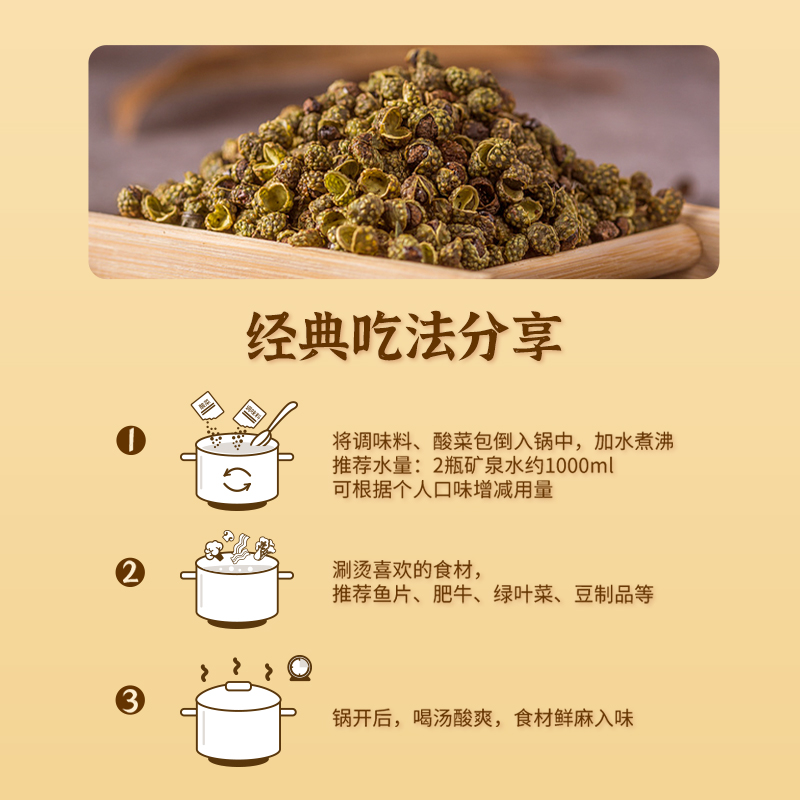 经典吃法分享

1
酸菜 调味料
将调味料、酸菜包倒入锅中，加水煮沸
推荐水量：2瓶矿泉水约1000ml
可根据个人口味增减用量

2
涮烫喜欢的食材，
推荐鱼片、肥牛、绿叶菜、豆制品等

3
锅开后，喝汤酸爽，食材鲜麻入味