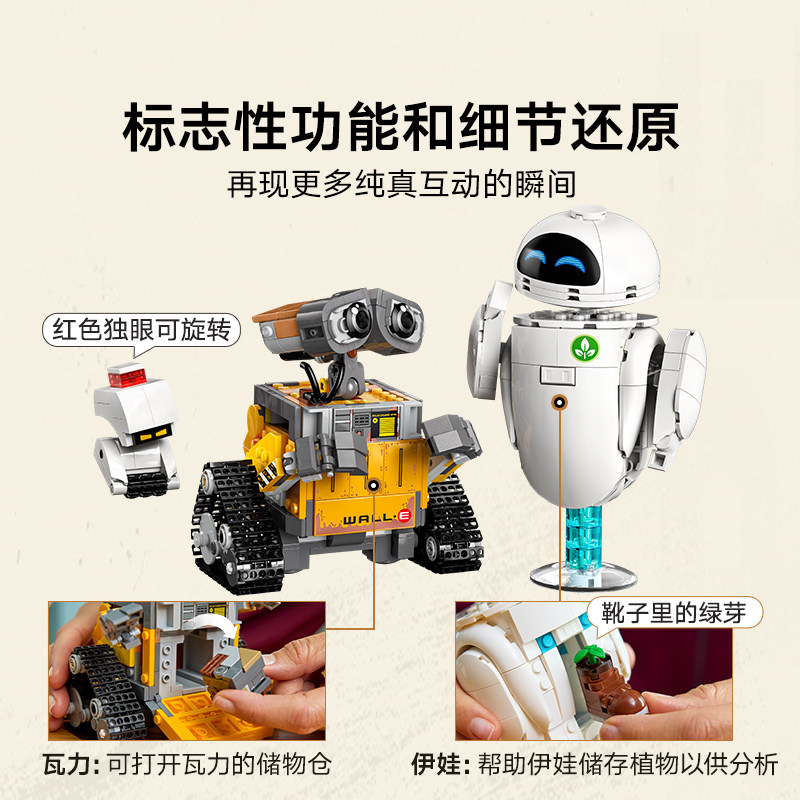 标志性功能和细节还原
再现更多纯真互动的瞬间

红色独眼可旋转

WALL·E

靴子里的绿芽

瓦力: 可打开瓦力的储物仓
伊娃: 帮助伊娃储存植物以供分析