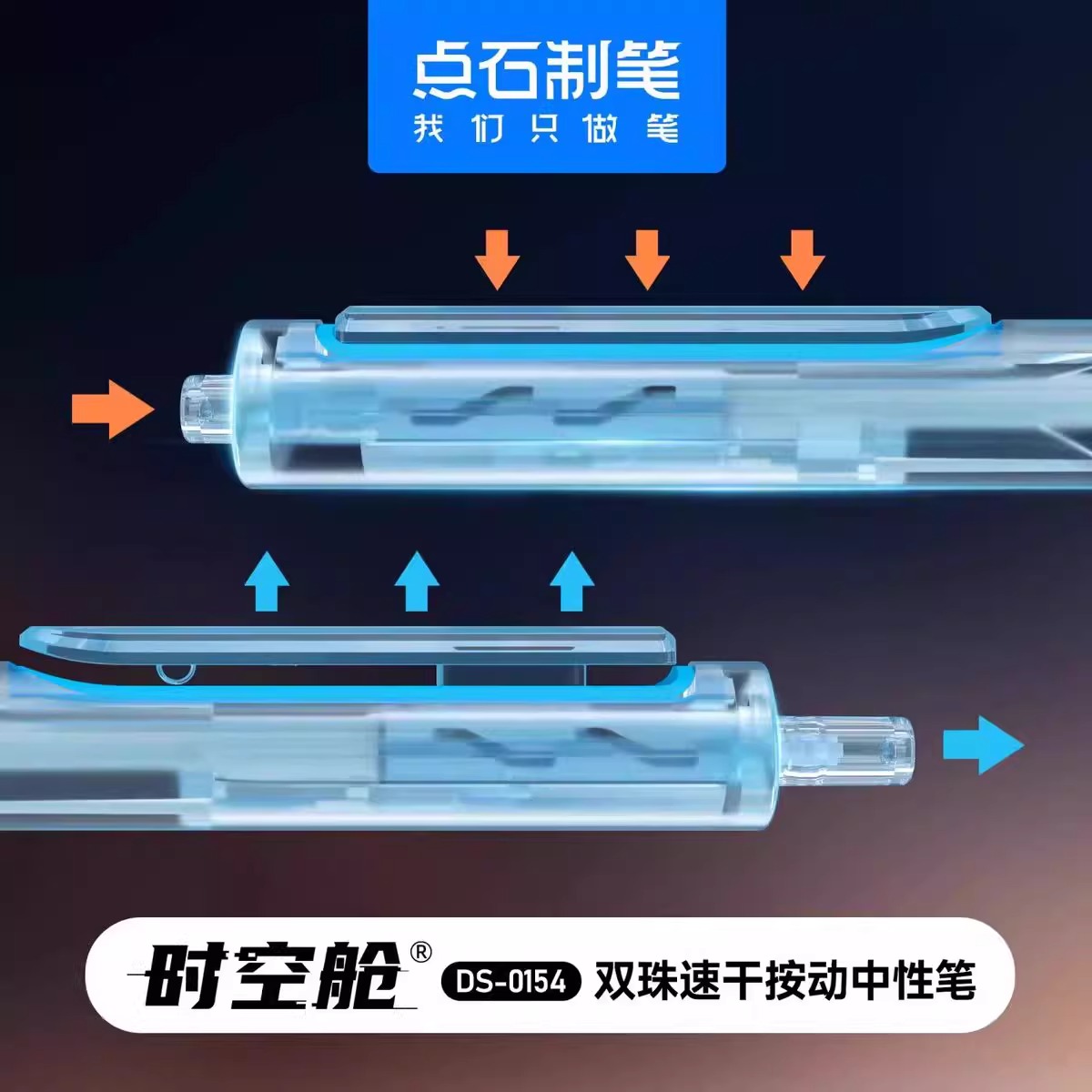 点石制笔
我们只做笔

时空舱®
DS-0154 双珠速干按动中性笔