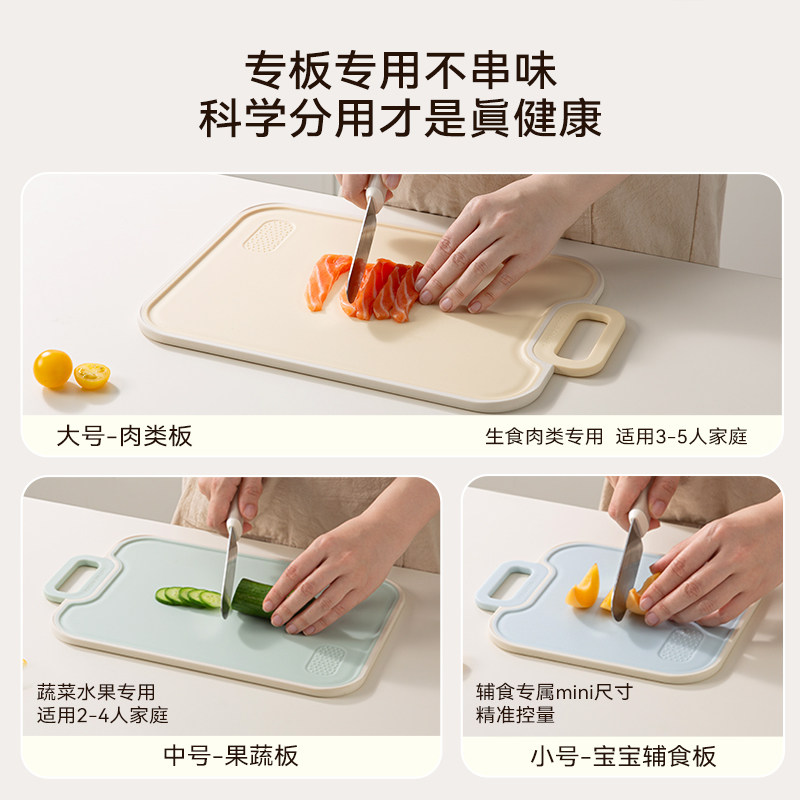 专板专用不串味
科学分用才是真健康

大号-肉类板

生食肉类专用 适用3-5人家庭

蔬菜水果专用
适用2-4人家庭

中号-果蔬板

辅食专属mini尺寸
精准控量

小号-宝宝辅食板